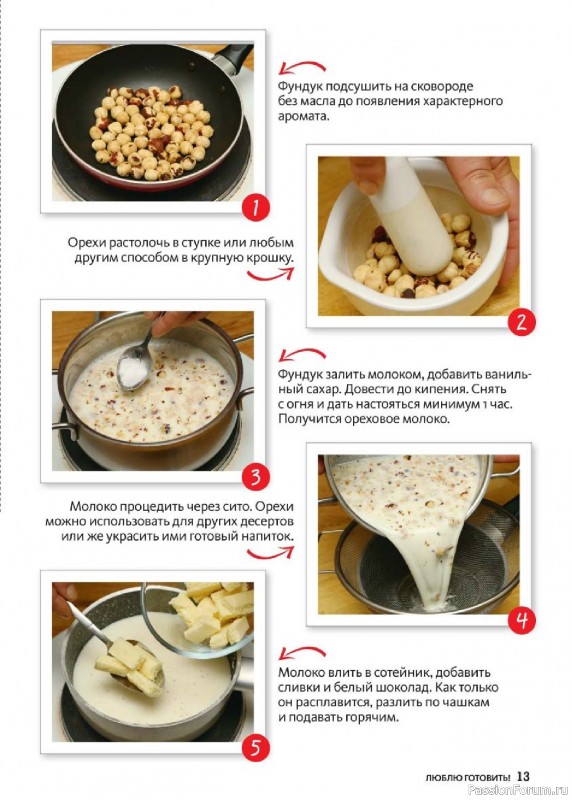 Фундук подсушить на сковороде без масла до появления характерного аромата.

1

Орехи растолочь в ступке или любым другим способом в крупную крошку.

2

Фундук залить молоком, добавить ванильный сахар. Довести до кипения. Снять с огня и дать настояться минимум 1 час. Получится ореховое молоко.

3

Молоко процедить через сито. Орехи можно использовать для других десертов или же украсить ими готовый напиток.

4

Молоко влить в сотейник, добавить сливки и белый шоколад. Как только он расплавится, разлить по чашкам и подавать горячим.

5

ЛЮБЛЮ ГОТОВИТЬ! 13

PassionForum.ru