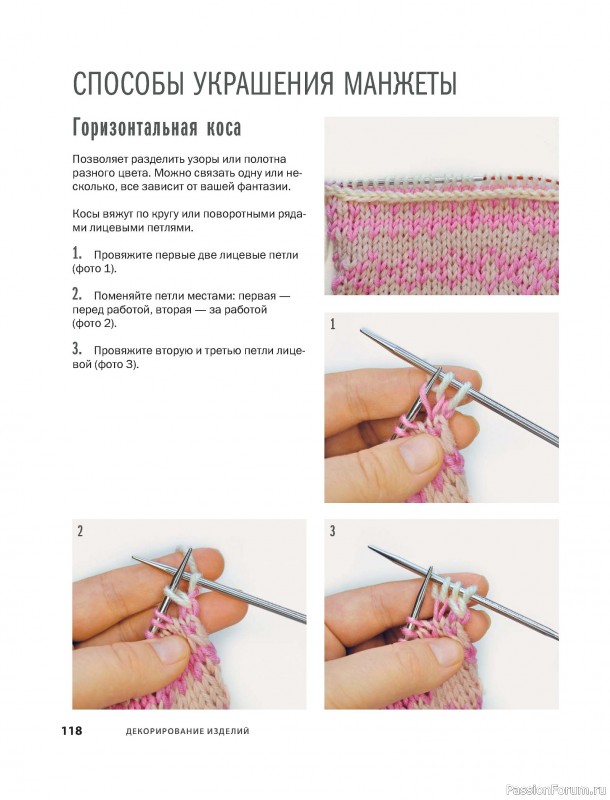 СПОСОБЫ УКРАШЕНИЯ МАНЖЕТЫ

Горизонтальная коса

Позволяет разделить узоры или полотна разного цвета. Можно связать одну или несколько, все зависит от вашей фантазии.

Косы вяжут по кругу или поворотными рядами лицевыми петлями.

1. Провяжите первые две лицевые петли (фото 1).

2. Поменяйте петли местами: первая — перед работой, вторая — за работой (фото 2).

3. Провяжите вторую и третью петли лицевой (фото 3).

1

2

3

118 ДЕКОРИРОВАНИЕ ИЗДЕЛИЙ

PassionForum.ru