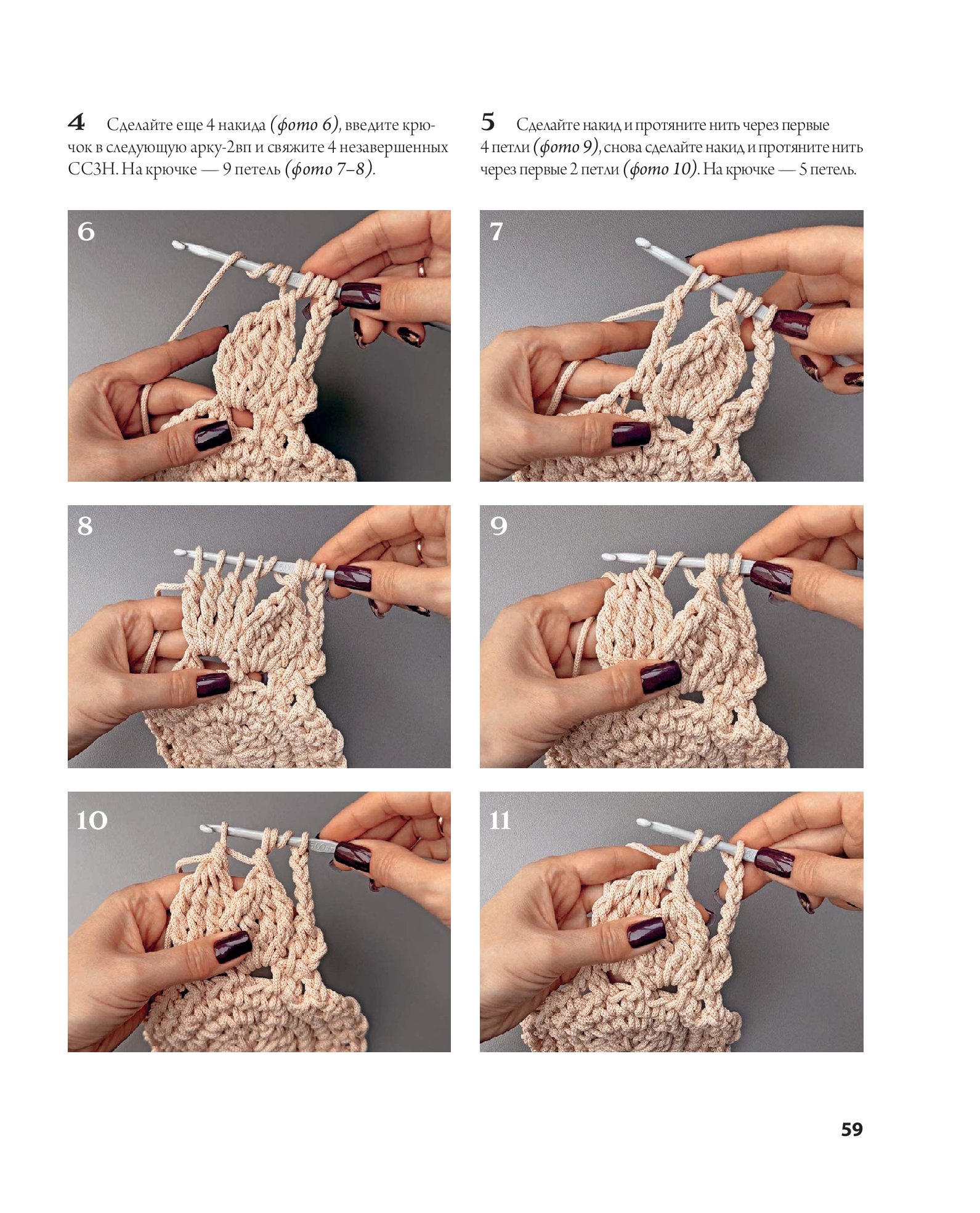 4 Сделайте еще 4 накида (фото 6), введите крючок в следующую арку-2вп и свяжите 4 незавершенных СС3Н. На крючке — 9 петель (фото 7–8).

5 Сделайте накид и протяните нить через первые 4 петли (фото 9), снова сделайте накид и протяните нить через первые 2 петли (фото 10). На крючке — 5 петель.

6

7

8

9

10

11

59