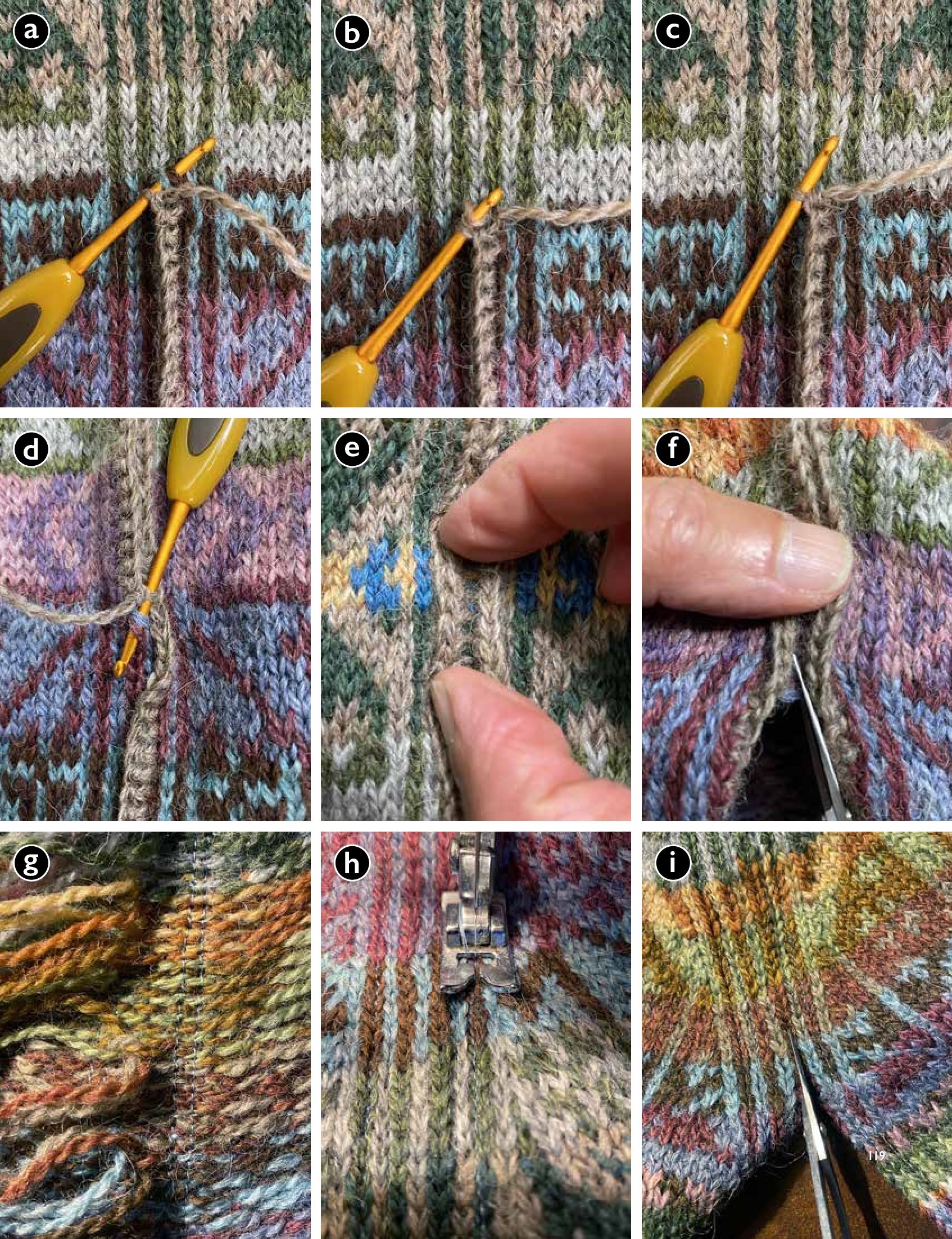 a
b
c
d
e
f
g
h
i
119