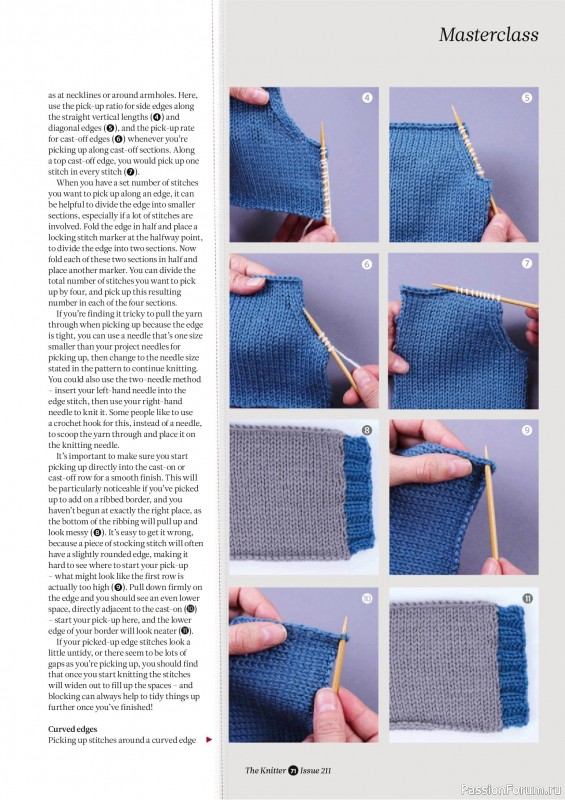 Masterclass

as at necklines or around armholes. Here, use the pick-up ratio for side edges along the straight vertical lengths (4) and diagonal edges (5), and the pick-up rate for cast-off edges (6) whenever you're picking up along cast-off sections. Along a top cast-off edge, you would pick up one stitch in every stitch (7).

When you have a set number of stitches you want to pick up along an edge, it can be helpful to divide the edge into smaller sections, especially if a lot of stitches are involved. Fold the edge in half and place a locking stitch marker at the halfway point, to divide the edge into two sections. Now fold each of these two sections in half and place another marker. You can divide the total number of stitches you want to pick up by four, and pick up this resulting number in each of the four sections.

If you're finding it tricky to pull the yarn through when picking up because the edge is tight, you can use a needle that's one size smaller than your project needles for picking up, then change to the needle size stated in the pattern to continue knitting. You could also use the two-needle method – insert your left-hand needle into the edge stitch, then use your right-hand needle to knit it. Some people like to use a crochet hook for this, instead of a needle, to scoop the yarn through and place it on the knitting needle.

It's important to make sure you start picking up directly into the cast-on or cast-off row for a smooth finish. This will be particularly noticeable if you've picked up to add on a ribbed border, and you haven't begun at exactly the right place, as the bottom of the ribbing will pull up and look messy (8). It's easy to get it wrong, because a piece of stocking stitch will often have a slightly rounded edge, making it hard to see where to start your pick-up – what might look like the first row is actually too high (9). Pull down firmly on the edge and you should see an even lower space, directly adjacent to the cast-on (10) – start your pick-up here, and the lower edge of your border will look neater (11).

If your picked-up edge stitches look a little untidy, or there seem to be lots of gaps as you're picking up, you should find that once you start knitting the stitches will widen out to fill up the spaces – and blocking can always help to tidy things up further once you've finished!

Curved edges
Picking up stitches around a curved edge

4
5
6
7
8
9
10
11

The Knitter 71 Issue 211

PassionForum.ru