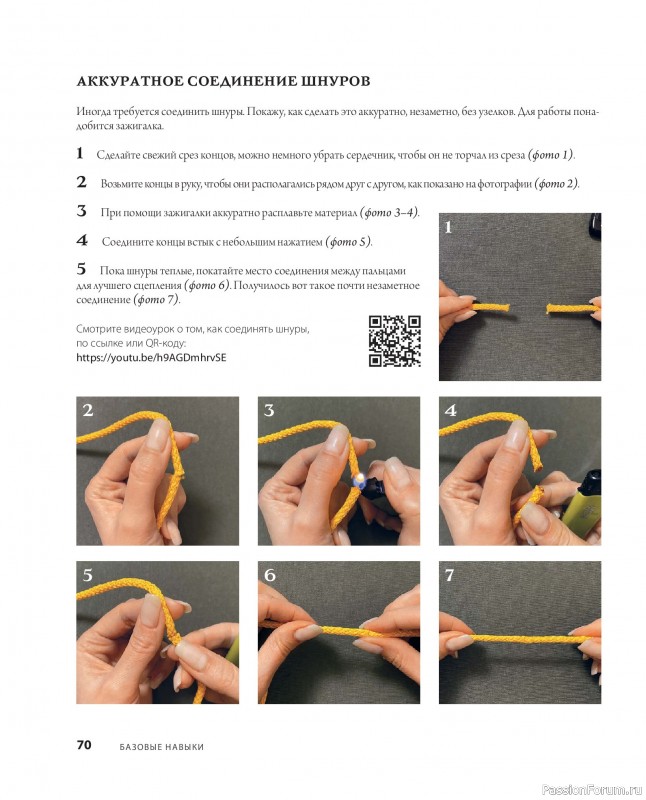 АККУРАТНОЕ СОЕДИНЕНИЕ ШНУРОВ

Иногда требуется соединить шнуры. Покажу, как сделать это аккуратно, незаметно, без узелков. Для работы понадобится зажигалка.

1 Сделайте свежий срез концов, можно немного убрать сердечник, чтобы он не торчал из среза (фото 1).

2 Возьмите концы в руку, чтобы они располагались рядом друг с другом, как показано на фотографии (фото 2).

3 При помощи зажигалки аккуратно расплавьте материал (фото 3–4).

4 Соедините концы встык с небольшим нажатием (фото 5).

5 Пока шнуры теплые, покатайте место соединения между пальцами для лучшего сцепления (фото 6). Получилось вот такое почти незаметное соединение (фото 7).

Смотрите видеоурок о том, как соединять шнуры, по ссылке или QR-коду:
https://youtu.be/h9AGDmhrvSE

1

2

3

4

5

6

7

70 БАЗОВЫЕ НАВЫКИ

PassionForum.ru