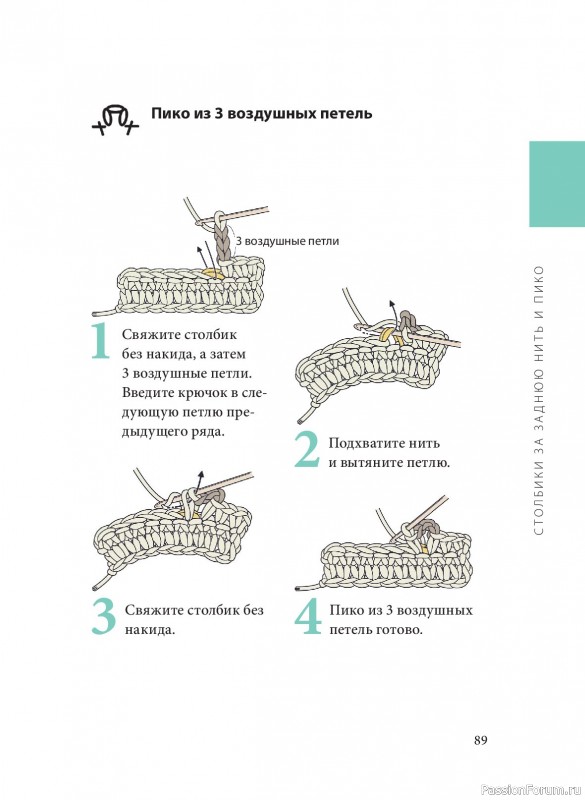 Пико из 3 воздушных петель

3 воздушные петли

1 Свяжите столбик без накида, а затем 3 воздушные петли. Введите крючок в следующую петлю предыдущего ряда.

2 Подхватите нить и вытяните петлю.

3 Свяжите столбик без накида.

4 Пико из 3 воздушных петель готово.

СТОЛБИКИ ЗА ЗАДНЮЮ НИТЬ И ПИКО

89

PassionForum.ru