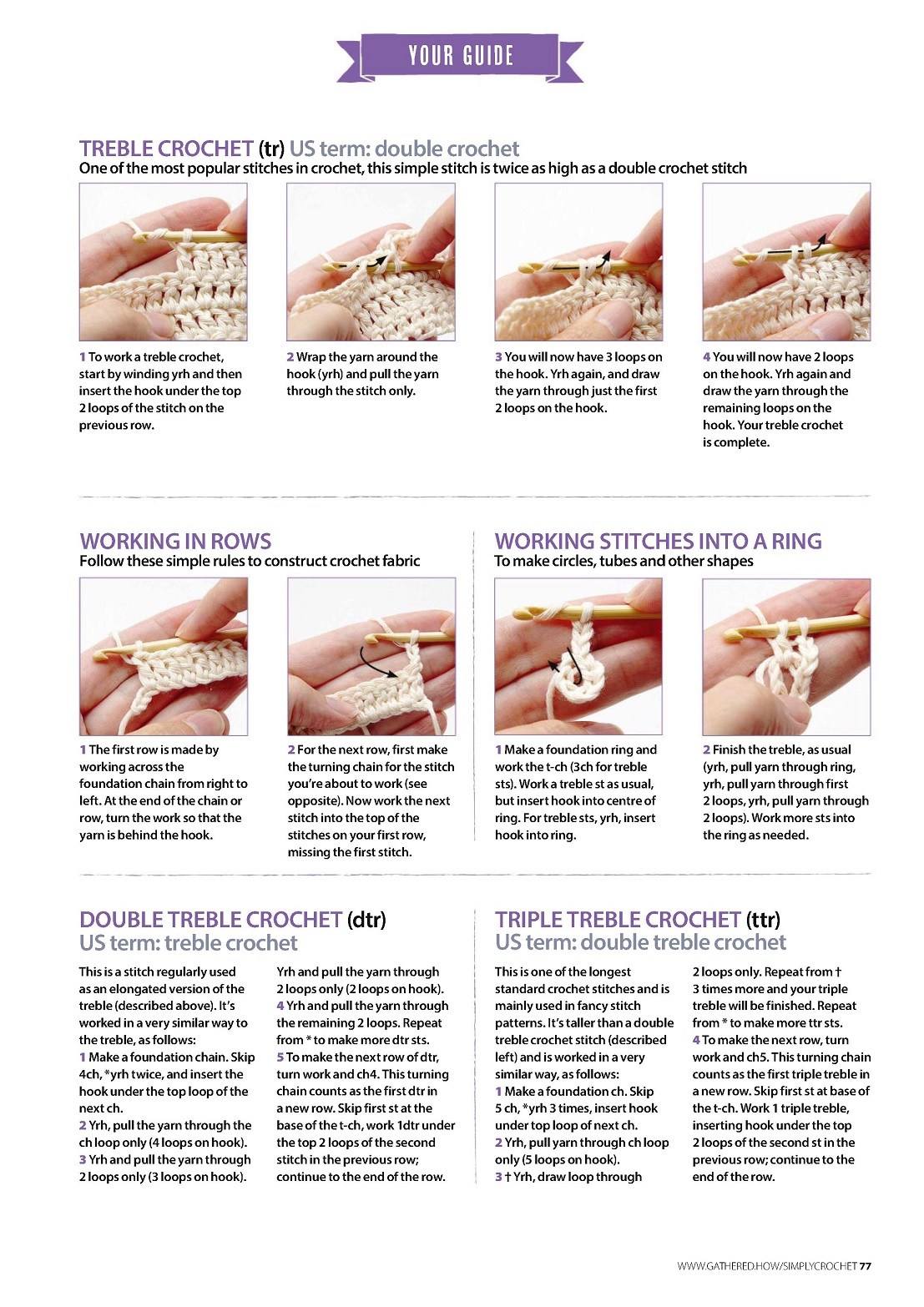 YOUR GUIDE

TREBLE CROCHET (tr) US term: double crochet
One of the most popular stitches in crochet, this simple stitch is twice as high as a double crochet stitch

1 To work a treble crochet, start by winding yrh and then insert the hook under the top 2 loops of the stitch on the previous row.

2 Wrap the yarn around the hook (yrh) and pull the yarn through the stitch only.

3 You will now have 3 loops on the hook. Yrh again, and draw the yarn through just the first 2 loops on the hook.

4 You will now have 2 loops on the hook. Yrh again and draw the yarn through the remaining loops on the hook. Your treble crochet is complete.

WORKING IN ROWS
Follow these simple rules to construct crochet fabric

1 The first row is made by working across the foundation chain from right to left. At the end of the chain or row, turn the work so that the yarn is behind the hook.

2 For the next row, first make the turning chain for the stitch you're about to work (see opposite). Now work the next stitch into the top of the stitches on your first row, missing the first stitch.

WORKING STITCHES INTO A RING
To make circles, tubes and other shapes

1 Make a foundation ring and work the t-ch (3ch for treble sts). Work a treble st as usual, but insert hook into centre of ring. For treble sts, yrh, insert hook into ring.

2 Finish the treble, as usual (yrh, pull yarn through ring, yrh, pull yarn through first 2 loops, yrh, pull yarn through 2 loops). Work more sts into the ring as needed.

DOUBLE TREBLE CROCHET (dtr)
US term: treble crochet

This is a stitch regularly used as an elongated version of the treble (described above). It's worked in a very similar way to the treble, as follows:
1 Make a foundation chain. Skip 4ch, *yrh twice, and insert the hook under the top loop of the next ch.
2 Yrh, pull the yarn through the ch loop only (4 loops on hook).
3 Yrh and pull the yarn through 2 loops only (3 loops on hook). Yrh and pull the yarn through 2 loops only (2 loops on hook).
4 Yrh and pull the yarn through the remaining 2 loops. Repeat from * to make more dtr sts.
5 To make the next row of dtr, turn work and ch4. This turning chain counts as the first dtr in a new row. Skip first st at the base of the t-ch, work 1dtr under the top 2 loops of the second stitch in the previous row; continue to the end of the row.

TRIPLE TREBLE CROCHET (ttr)
US term: double treble crochet

This is one of the longest standard crochet stitches and is mainly used in fancy stitch patterns. It's taller than a double treble crochet stitch (described left) and is worked in a very similar way, as follows:
1 Make a foundation ch. Skip 5 ch, *yrh 3 times, insert hook under top loop of next ch.
2 Yrh, pull yarn through ch loop only (5 loops on hook).
3 † Yrh, draw loop through 2 loops only. Repeat from † 3 times more and your triple treble will be finished. Repeat from * to make more ttr sts.
4 To make the next row, turn work and ch5. This turning chain counts as the first triple treble in a new row. Skip first st at base of the t-ch. Work 1 triple treble, inserting hook under the top 2 loops of the second st in the previous row; continue to the end of the row.

WWW.GATHERED.HOW/SIMPLYCROCHET 77