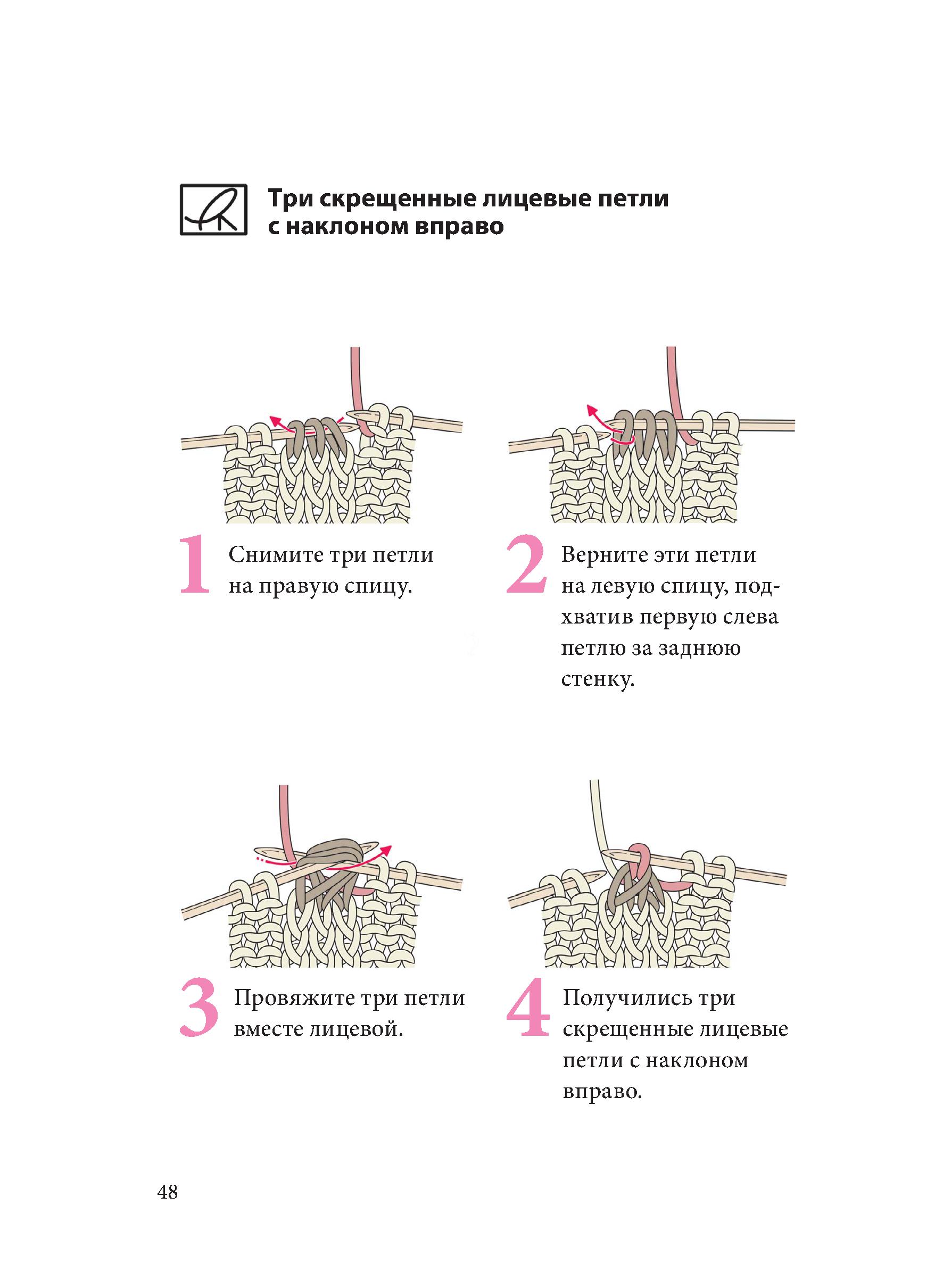 Три скрещенные лицевые петли с наклоном вправо

1 Снимите три петли на правую спицу.

2 Верните эти петли на левую спицу, подхватив первую слева петлю за заднюю стенку.

3 Провяжите три петли вместе лицевой.

4 Получились три скрещенные лицевые петли с наклоном вправо.

48