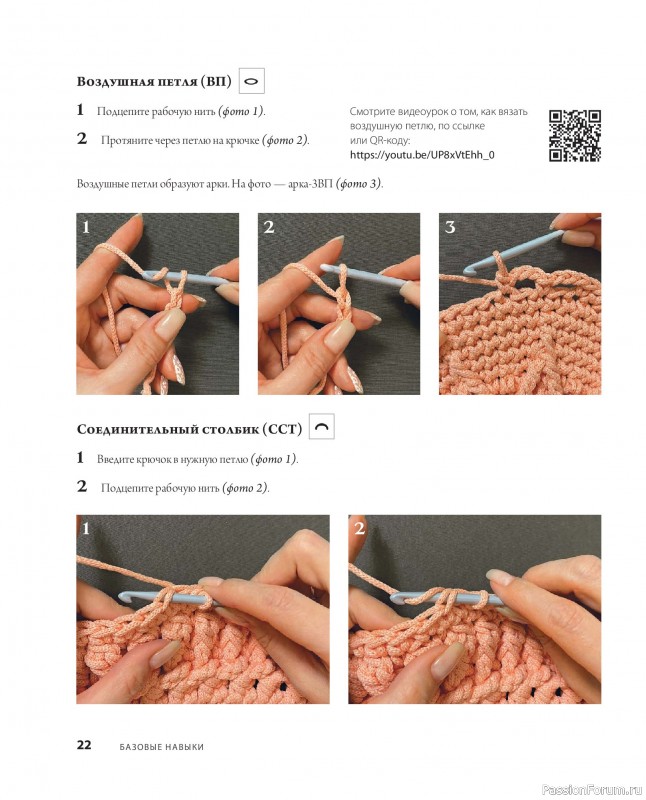 Воздушная петля (ВП)

1 Подцепите рабочую нить (фото 1).

2 Протяните через петлю на крючке (фото 2).

Смотрите видеоурок о том, как вязать воздушную петлю, по ссылке или QR-коду:
https://youtu.be/UP8xVtEhh_0

Воздушные петли образуют арки. На фото — арка-3ВП (фото 3).

1

2

3

Соединительный столбик (ССТ)

1 Введите крючок в нужную петлю (фото 1).

2 Подцепите рабочую нить (фото 2).

1

2

22 БАЗОВЫЕ НАВЫКИ

PassionForum.ru