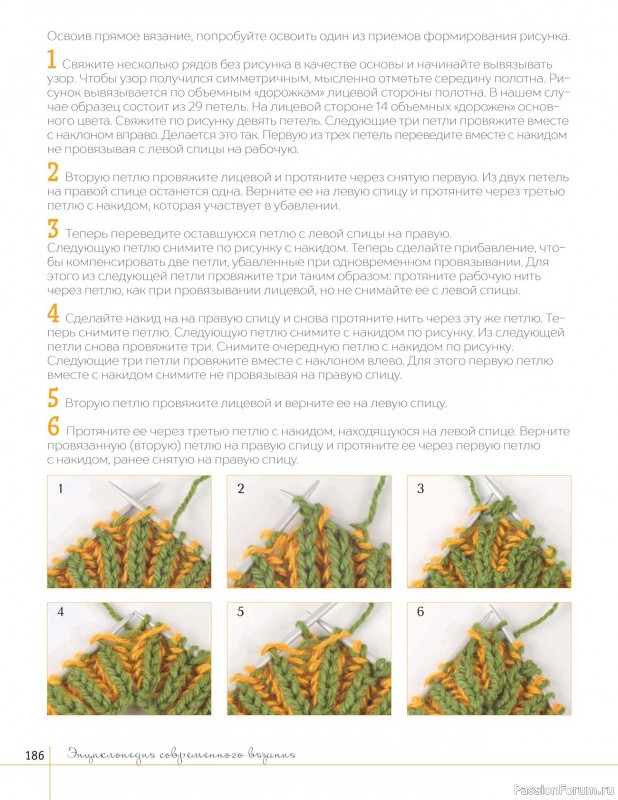 Освоив прямое вязание, попробуйте освоить один из приемов формирования рисунка.

1 Свяжите несколько рядов без рисунка в качестве основы и начинайте вывязывать узор. Чтобы узор получился симметричным, мысленно отметьте середину полотна. Рисунок вывязывается по объемным «дорожкам» лицевой стороны полотна. В нашем случае образец состоит из 29 петель. На лицевой стороне 14 объемных «дорожек» основного цвета. Свяжите по рисунку девять петель. Следующие три петли провяжите вместе с наклоном вправо. Делается это так. Первую из трех петель переведите вместе с накидом не провязывая с левой спицы на рабочую.

2 Вторую петлю провяжите лицевой и протяните через снятую первую. Из двух петель на правой спице останется одна. Верните ее на левую спицу и протяните через третью петлю с накидом, которая участвует в убавлении.

3 Теперь переведите оставшуюся петлю с левой спицы на правую.
Следующую петлю снимите по рисунку с накидом. Теперь сделайте прибавление, чтобы компенсировать две петли, убавленные при одновременном провязывании. Для этого из следующей петли провяжите три таким образом: протяните рабочую нить через петлю, как при провязывании лицевой, но не снимайте ее с левой спицы.

4 Сделайте накид на на правую спицу и снова протяните нить через эту же петлю. Теперь снимите петлю. Следующую петлю снимите с накидом по рисунку. Из следующей петли снова провяжите три. Снимите очередную петлю с накидом по рисунку. Следующие три петли провяжите вместе с наклоном влево. Для этого первую петлю вместе с накидом снимите не провязывая на правую спицу.

5 Вторую петлю провяжите лицевой и верните ее на левую спицу.

6 Протяните ее через третью петлю с накидом, находящуюся на левой спице. Верните провязанную (вторую) петлю на правую спицу и протяните ее через первую петлю с накидом, ранее снятую на правую спицу.

1

2

3

4

5

6

186 Энциклопедия современного вязания

PassionForum.ru