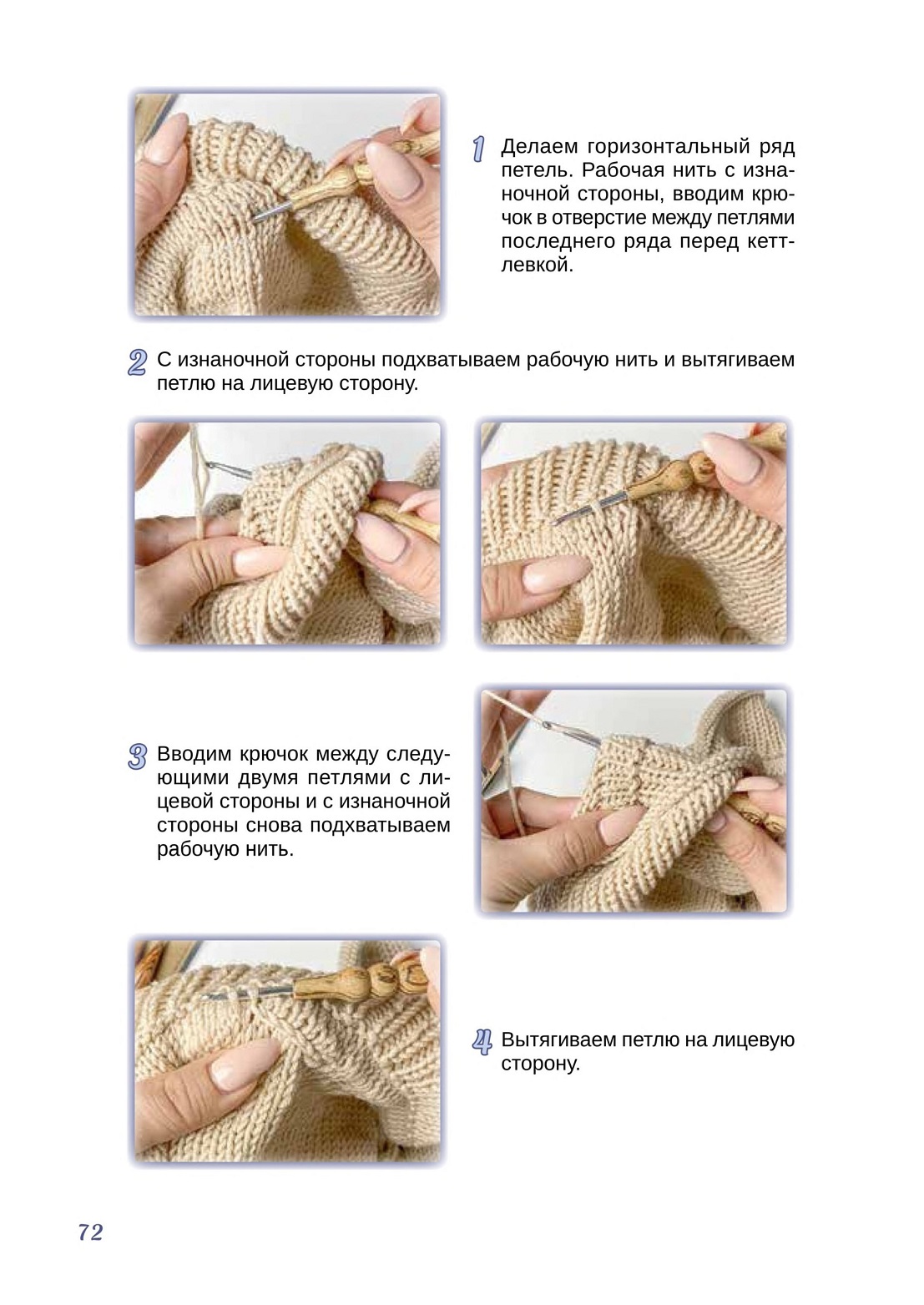 1 Делаем горизонтальный ряд петель. Рабочая нить с изнаночной стороны, вводим крючок в отверстие между петлями последнего ряда перед кеттлевкой.

2 С изнаночной стороны подхватываем рабочую нить и вытягиваем петлю на лицевую сторону.

3 Вводим крючок между следующими двумя петлями с лицевой стороны и с изнаночной стороны снова подхватываем рабочую нить.

4 Вытягиваем петлю на лицевую сторону.

72