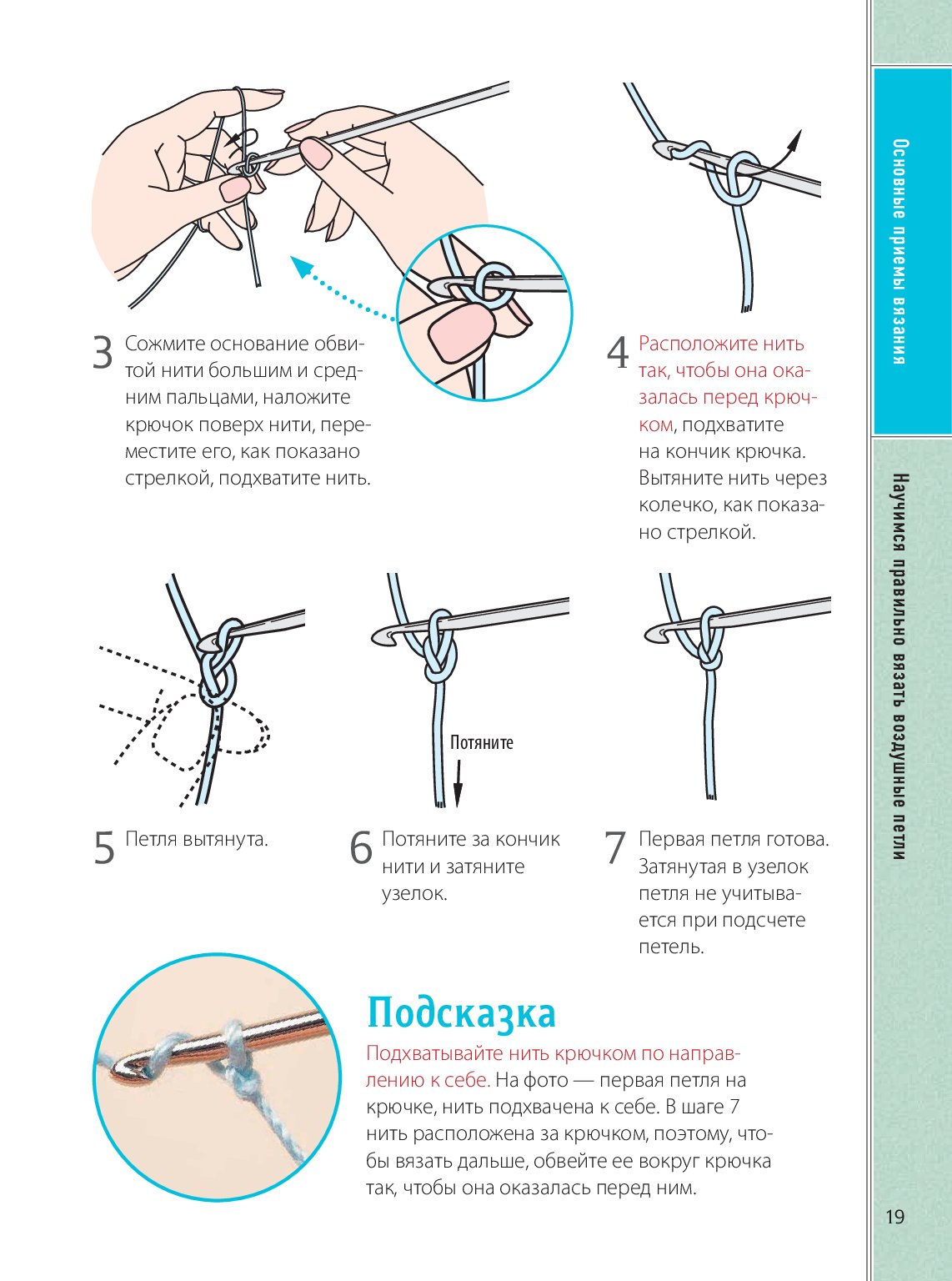 3 Сожмите основание обвитой нити большим и средним пальцами, наложите крючок поверх нити, переместите его, как показано стрелкой, подхватите нить.

4 Расположите нить так, чтобы она оказалась перед крючком, подхватите на кончик крючка. Вытяните нить через колечко, как показано стрелкой.

Потяните

5 Петля вытянута.

6 Потяните за кончик нити и затяните узелок.

7 Первая петля готова. Затянутая в узелок петля не учитывается при подсчете петель.

Подсказка

Подхватывайте нить крючком по направлению к себе. На фото — первая петля на крючке, нить подхвачена к себе. В шаге 7 нить расположена за крючком, поэтому, чтобы вязать дальше, обвейте ее вокруг крючка так, чтобы она оказалась перед ним.

Основные приемы вязания

Научимся правильно вязать воздушные петли

19