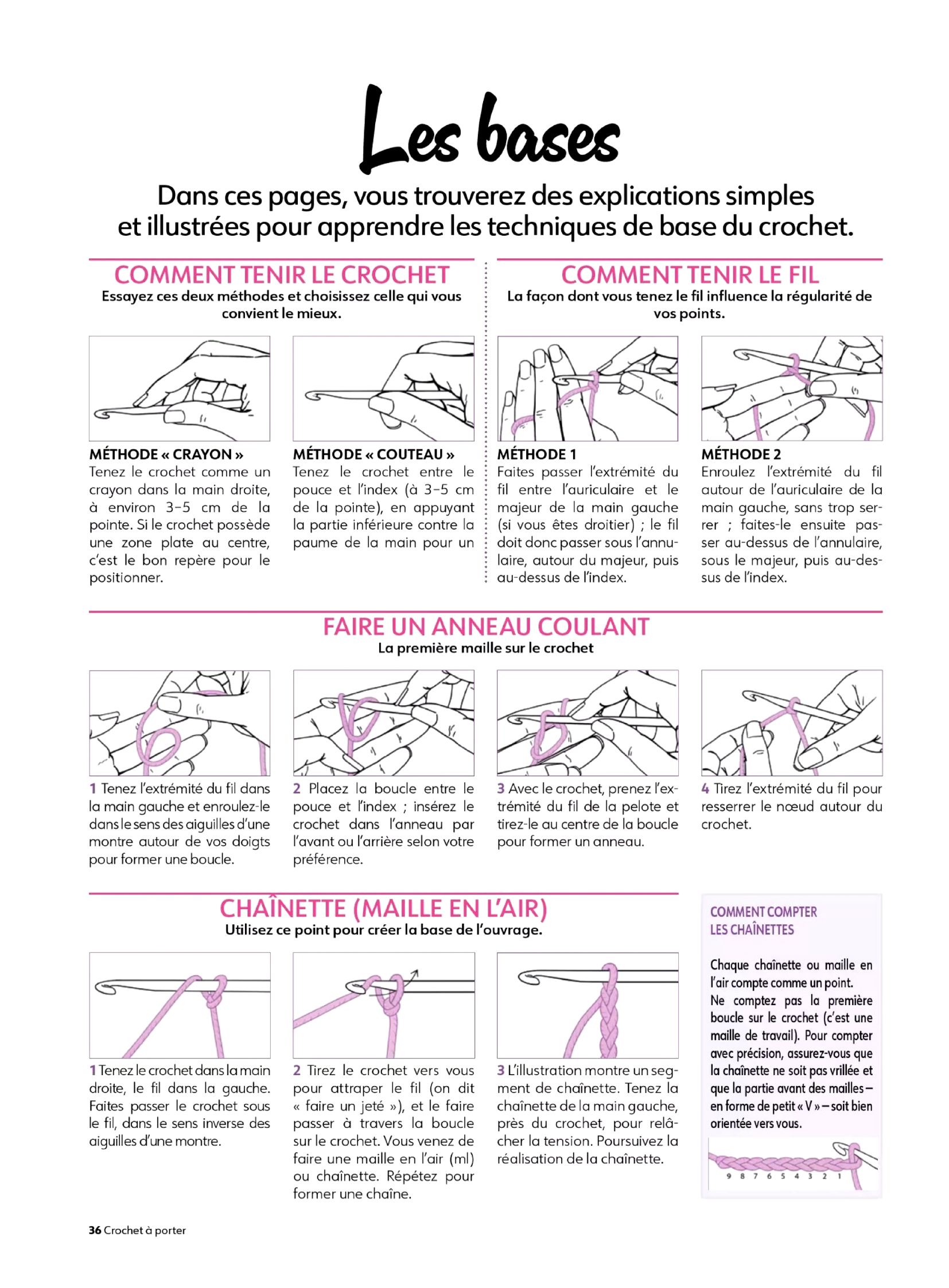 Les bases

Dans ces pages, vous trouverez des explications simples et illustrées pour apprendre les techniques de base du crochet.

COMMENT TENIR LE CROCHET
Essayez ces deux méthodes et choisissez celle qui vous convient le mieux.

MÉTHODE « CRAYON »
Tenez le crochet comme un crayon dans la main droite, à environ 3-5 cm de la pointe. Si le crochet possède une zone plate au centre, c'est le bon repère pour le positionner.

MÉTHODE « COUTEAU »
Tenez le crochet entre le pouce et l'index (à 3-5 cm de la pointe), en appuyant la partie inférieure contre la paume de la main pour un

COMMENT TENIR LE FIL
La façon dont vous tenez le fil influence la régularité de vos points.

MÉTHODE 1
Faites passer l'extrémité du fil entre l'auriculaire et le majeur de la main gauche (si vous êtes droitier) ; le fil doit donc passer sous l'annulaire, autour du majeur, puis au-dessus de l'index.

MÉTHODE 2
Enroulez l'extrémité du fil autour de l'auriculaire de la main gauche, sans trop serrer ; faites-le ensuite passer au-dessus de l'annulaire, sous le majeur, puis au-dessus de l'index.

FAIRE UN ANNEAU COULANT
La première maille sur le crochet

1 Tenez l'extrémité du fil dans la main gauche et enroulez-le dans le sens des aiguilles d'une montre autour de vos doigts pour former une boucle.

2 Placez la boucle entre le pouce et l'index ; insérez le crochet dans l'anneau par l'avant ou l'arrière selon votre préférence.

3 Avec le crochet, prenez l'extrémité du fil de la pelote et tirez-le au centre de la boucle pour former un anneau.

4 Tirez l'extrémité du fil pour resserrer le nœud autour du crochet.

CHAÎNETTE (MAILLE EN L'AIR)
Utilisez ce point pour créer la base de l'ouvrage.

1 Tenez le crochet dans la main droite, le fil dans la gauche. Faites passer le crochet sous le fil, dans le sens inverse des aiguilles d'une montre.

2 Tirez le crochet vers vous pour attraper le fil (on dit « faire un jeté »), et le faire passer à travers la boucle sur le crochet. Vous venez de faire une maille en l'air (ml) ou chaînette. Répétez pour former une chaîne.

3 L'illustration montre un segment de chaînette. Tenez la chaînette de la main gauche, près du crochet, pour relâcher la tension. Poursuivez la réalisation de la chaînette.

COMMENT COMPTER LES CHAÎNETTES

Chaque chaînette ou maille en l'air compte comme un point.
Ne comptez pas la première boucle sur le crochet (c'est une maille de travail). Pour compter avec précision, assurez-vous que la chaînette ne soit pas vrillée et que la partie avant des mailles – en forme de petit « V » – soit bien orientée vers vous.

9 8 7 6 5 4 3 2 1

36 Crochet à porter