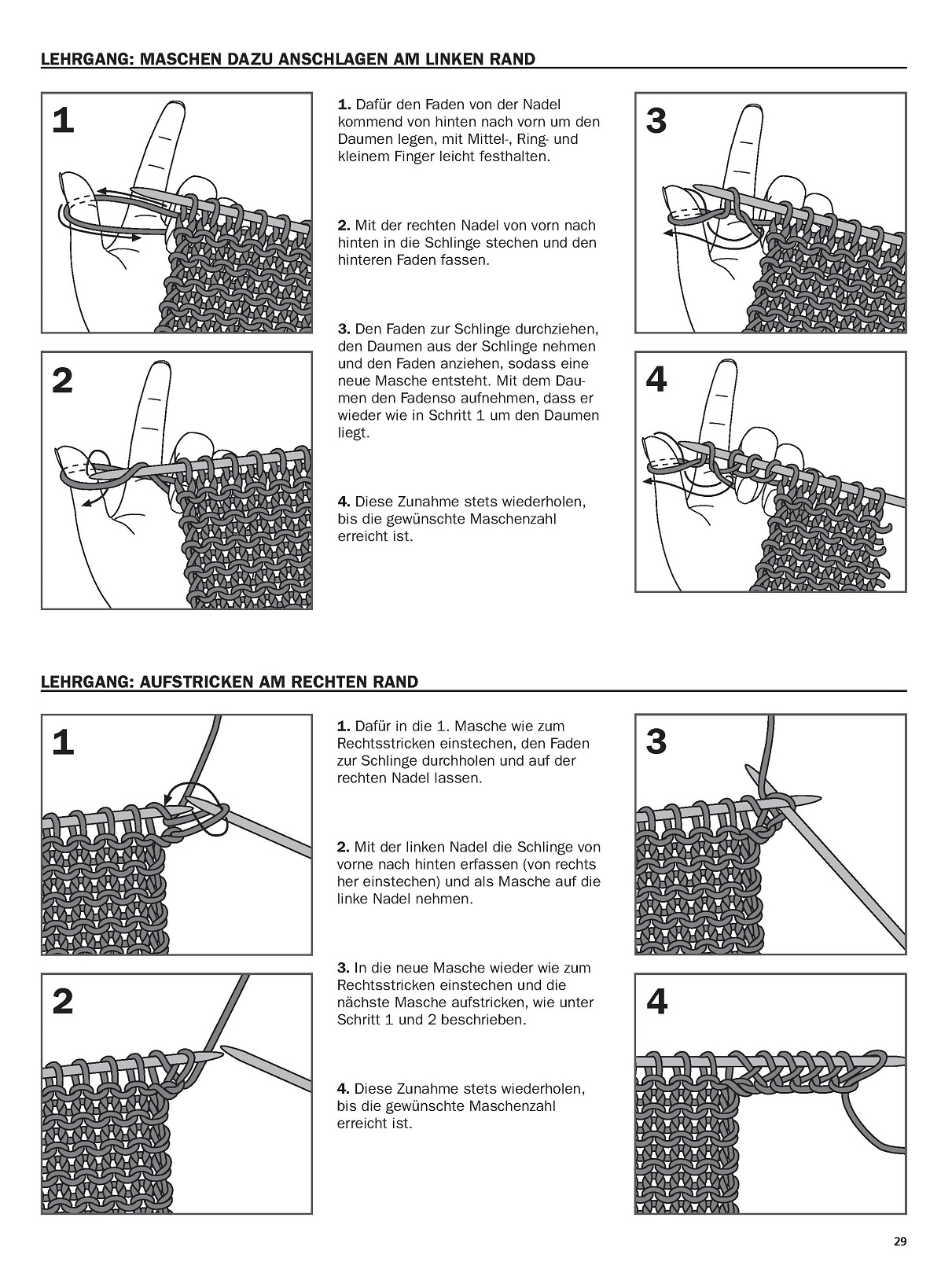 LEHRGANG: MASCHEN DAZU ANSCHLAGEN AM LINKEN RAND

1

2

1. Dafür den Faden von der Nadel kommend von hinten nach vorn um den Daumen legen, mit Mittel-, Ring- und kleinem Finger leicht festhalten.

2. Mit der rechten Nadel von vorn nach hinten in die Schlinge stechen und den hinteren Faden fassen.

3. Den Faden zur Schlinge durchziehen, den Daumen aus der Schlinge nehmen und den Faden anziehen, sodass eine neue Masche entsteht. Mit dem Daumen den Fadenso aufnehmen, dass er wieder wie in Schritt 1 um den Daumen liegt.

4. Diese Zunahme stets wiederholen, bis die gewünschte Maschenzahl erreicht ist.

3

4

LEHRGANG: AUFSTRICKEN AM RECHTEN RAND

1

2

1. Dafür in die 1. Masche wie zum Rechtsstricken einstechen, den Faden zur Schlinge durchholen und auf der rechten Nadel lassen.

2. Mit der linken Nadel die Schlinge von vorne nach hinten erfassen (von rechts her einstechen) und als Masche auf die linke Nadel nehmen.

3. In die neue Masche wieder wie zum Rechtsstricken einstechen und die nächste Masche aufstricken, wie unter Schritt 1 und 2 beschrieben.

4. Diese Zunahme stets wiederholen, bis die gewünschte Maschenzahl erreicht ist.

3

4

29