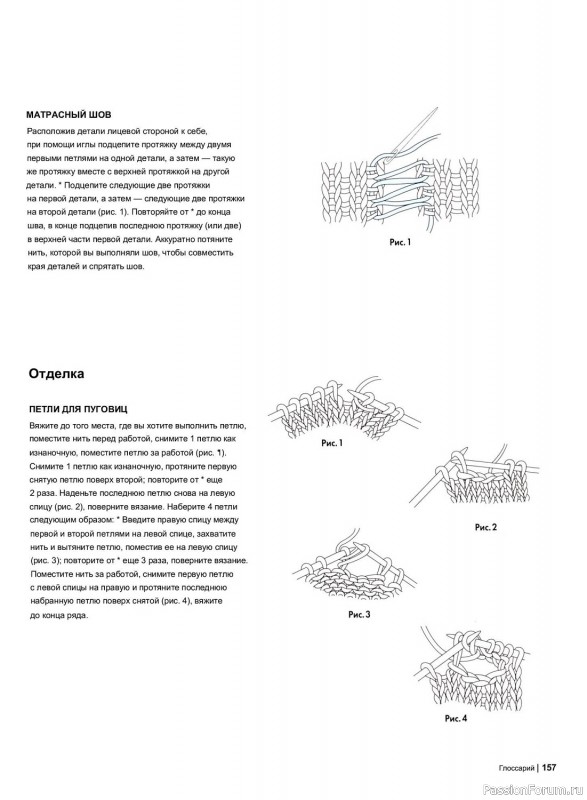 МАТРАСНЫЙ ШОВ

Расположив детали лицевой стороной к себе, при помощи иглы подцепите протяжку между двумя первыми петлями на одной детали, а затем — такую же протяжку вместе с верхней протяжкой на другой детали. * Подцепите следующие две протяжки на первой детали, а затем — следующие две протяжки на второй детали (рис. 1). Повторяйте от * до конца шва, в конце подцепив последнюю протяжку (или две) в верхней части первой детали. Аккуратно потяните нить, которой вы выполняли шов, чтобы совместить края деталей и спрятать шов.

Рис. 1

Отделка

ПЕТЛИ ДЛЯ ПУГОВИЦ

Вяжите до того места, где вы хотите выполнить петлю, поместите нить перед работой, снимите 1 петлю как изнаночную, поместите петлю за работой (рис. 1). Снимите 1 петлю как изнаночную, протяните первую снятую петлю поверх второй; повторите от * еще 2 раза. Наденьте последнюю петлю снова на левую спицу (рис. 2), поверните вязание. Наберите 4 петли следующим образом: * Введите правую спицу между первой и второй петлями на левой спице, захватите нить и вытяните петлю, поместив ее на левую спицу (рис. 3); повторите от * еще 3 раза, поверните вязание. Поместите нить за работой, снимите первую петлю с левой спицы на правую и протяните последнюю набранную петлю поверх снятой (рис. 4), вяжите до конца ряда.

Рис. 1

Рис. 2

Рис. 3

Рис. 4

Глоссарий | 157

PassionForum.ru