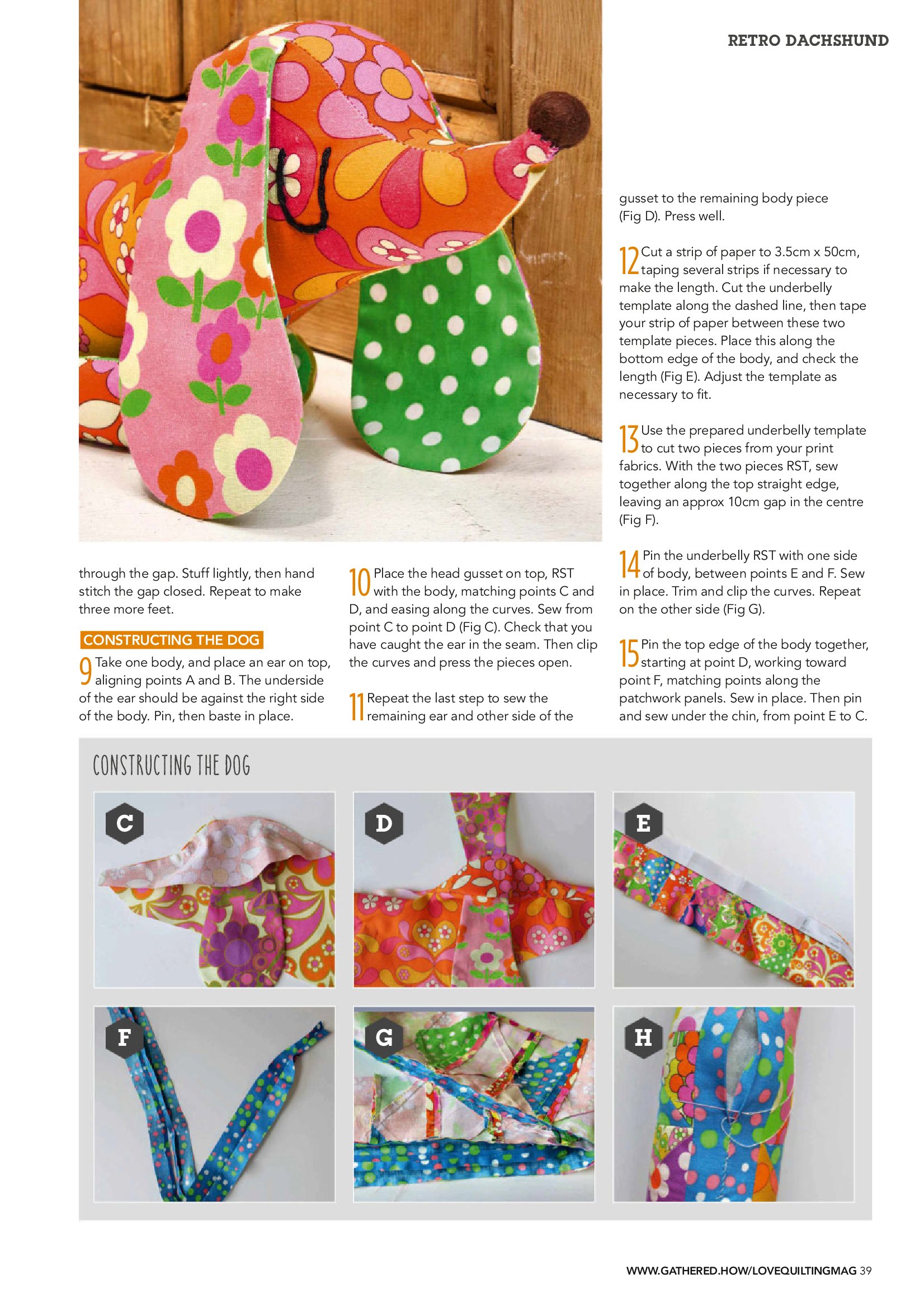 RETRO DACHSHUND

through the gap. Stuff lightly, then hand stitch the gap closed. Repeat to make three more feet.

CONSTRUCTING THE DOG

9 Take one body, and place an ear on top, aligning points A and B. The underside of the ear should be against the right side of the body. Pin, then baste in place.

10 Place the head gusset on top, RST with the body, matching points C and D, and easing along the curves. Sew from point C to point D (Fig C). Check that you have caught the ear in the seam. Then clip the curves and press the pieces open.

11 Repeat the last step to sew the remaining ear and other side of the gusset to the remaining body piece (Fig D). Press well.

12 Cut a strip of paper to 3.5cm x 50cm, taping several strips if necessary to make the length. Cut the underbelly template along the dashed line, then tape your strip of paper between these two template pieces. Place this along the bottom edge of the body, and check the length (Fig E). Adjust the template as necessary to fit.

13 Use the prepared underbelly template to cut two pieces from your print fabrics. With the two pieces RST, sew together along the top straight edge, leaving an approx 10cm gap in the centre (Fig F).

14 Pin the underbelly RST with one side of body, between points E and F. Sew in place. Trim and clip the curves. Repeat on the other side (Fig G).

15 Pin the top edge of the body together, starting at point D, working toward point F, matching points along the patchwork panels. Sew in place. Then pin and sew under the chin, from point E to C.

CONSTRUCTING THE DOG

C

D

E

F

G

H

WWW.GATHERED.HOW/LOVEQUILTINGMAG 39