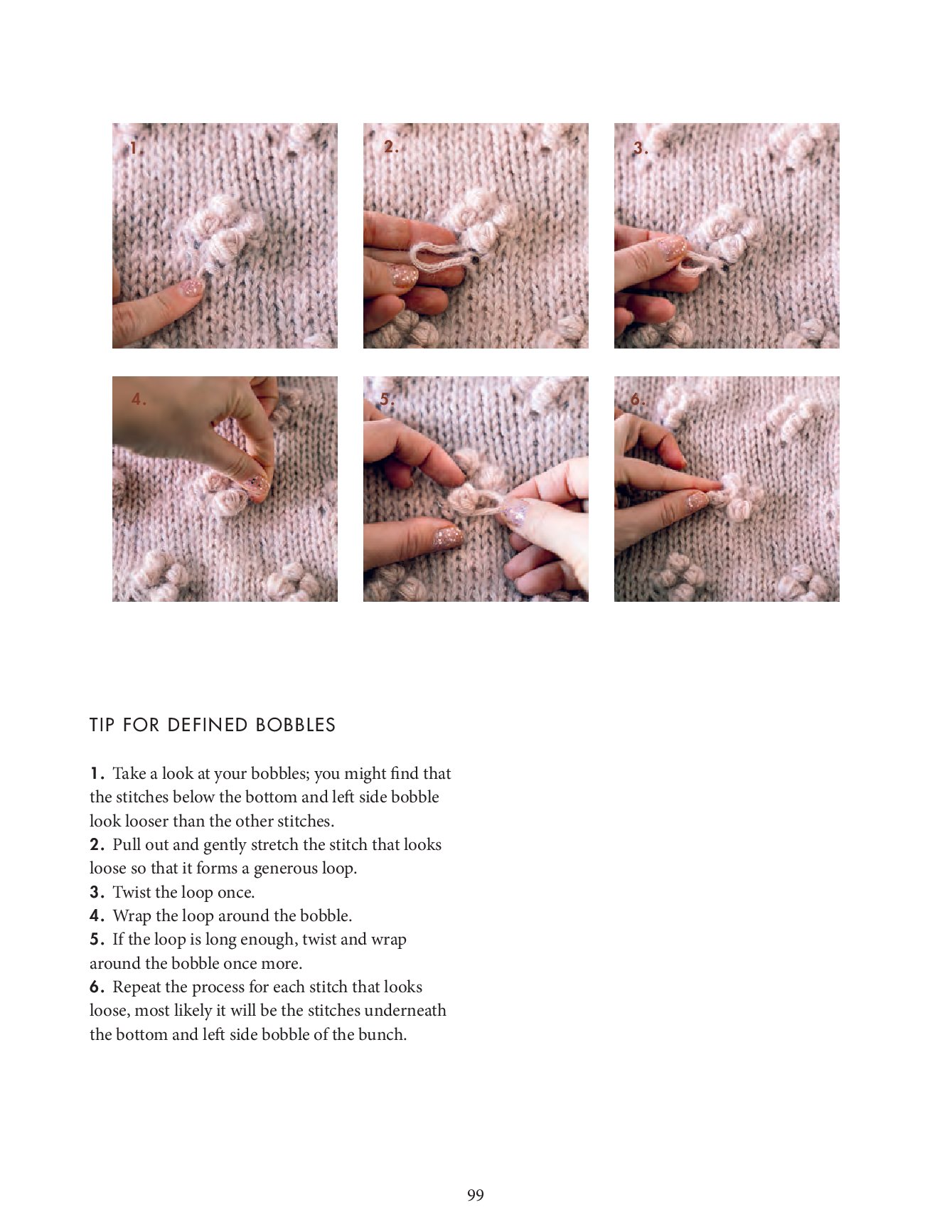 1.

2.

3.

4.

5.

6.

TIP FOR DEFINED BOBBLES

1. Take a look at your bobbles; you might find that the stitches below the bottom and left side bobble look looser than the other stitches.
2. Pull out and gently stretch the stitch that looks loose so that it forms a generous loop.
3. Twist the loop once.
4. Wrap the loop around the bobble.
5. If the loop is long enough, twist and wrap around the bobble once more.
6. Repeat the process for each stitch that looks loose, most likely it will be the stitches underneath the bottom and left side bobble of the bunch.

99