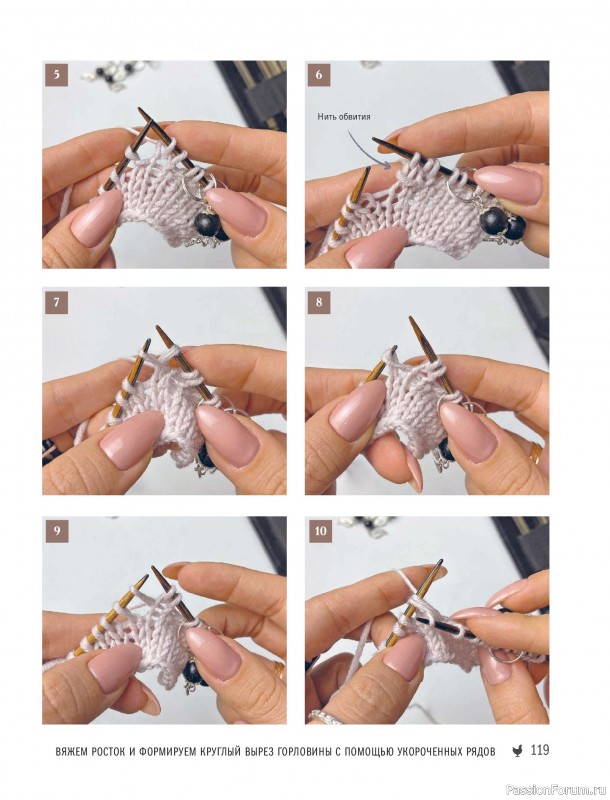 5

6

Нить обвития

7

8

9

10

ВЯЖЕМ РОСТОК И ФОРМИРУЕМ КРУГЛЫЙ ВЫРЕЗ ГОРЛОВИНЫ С ПОМОЩЬЮ УКОРОЧЕННЫХ РЯДОВ 119

PassionForum.ru