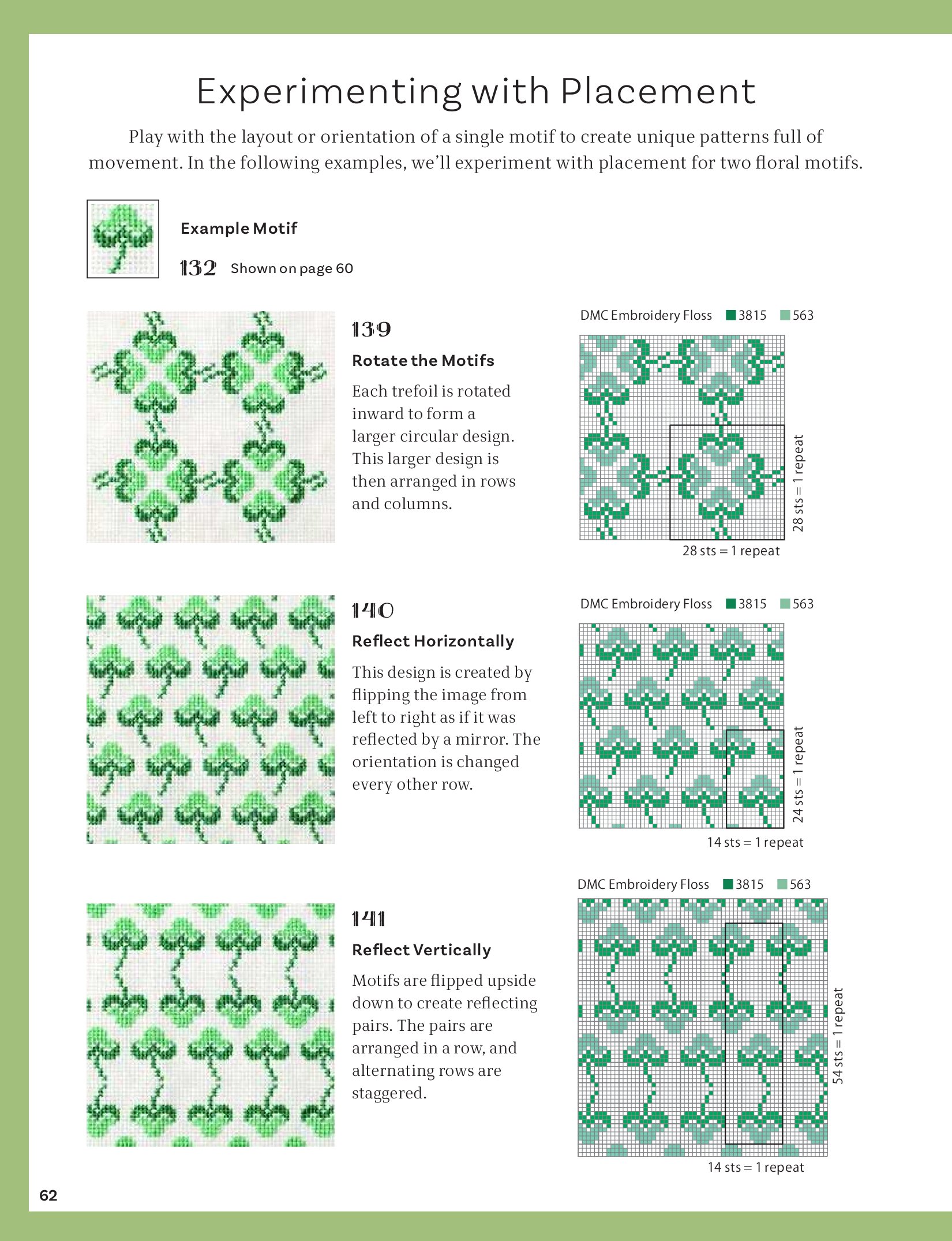 Experimenting with Placement

Play with the layout or orientation of a single motif to create unique patterns full of movement. In the following examples, we'll experiment with placement for two floral motifs.

Example Motif

132 Shown on page 60

139

Rotate the Motifs

Each trefoil is rotated inward to form a larger circular design. This larger design is then arranged in rows and columns.

DMC Embroidery Floss 3815 563

28 sts = 1 repeat

28 sts = 1 repeat

140

Reflect Horizontally

This design is created by flipping the image from left to right as if it was reflected by a mirror. The orientation is changed every other row.

DMC Embroidery Floss 3815 563

24 sts = 1 repeat

14 sts = 1 repeat

141

Reflect Vertically

Motifs are flipped upside down to create reflecting pairs. The pairs are arranged in a row, and alternating rows are staggered.

DMC Embroidery Floss 3815 563

54 sts = 1 repeat

14 sts = 1 repeat

62