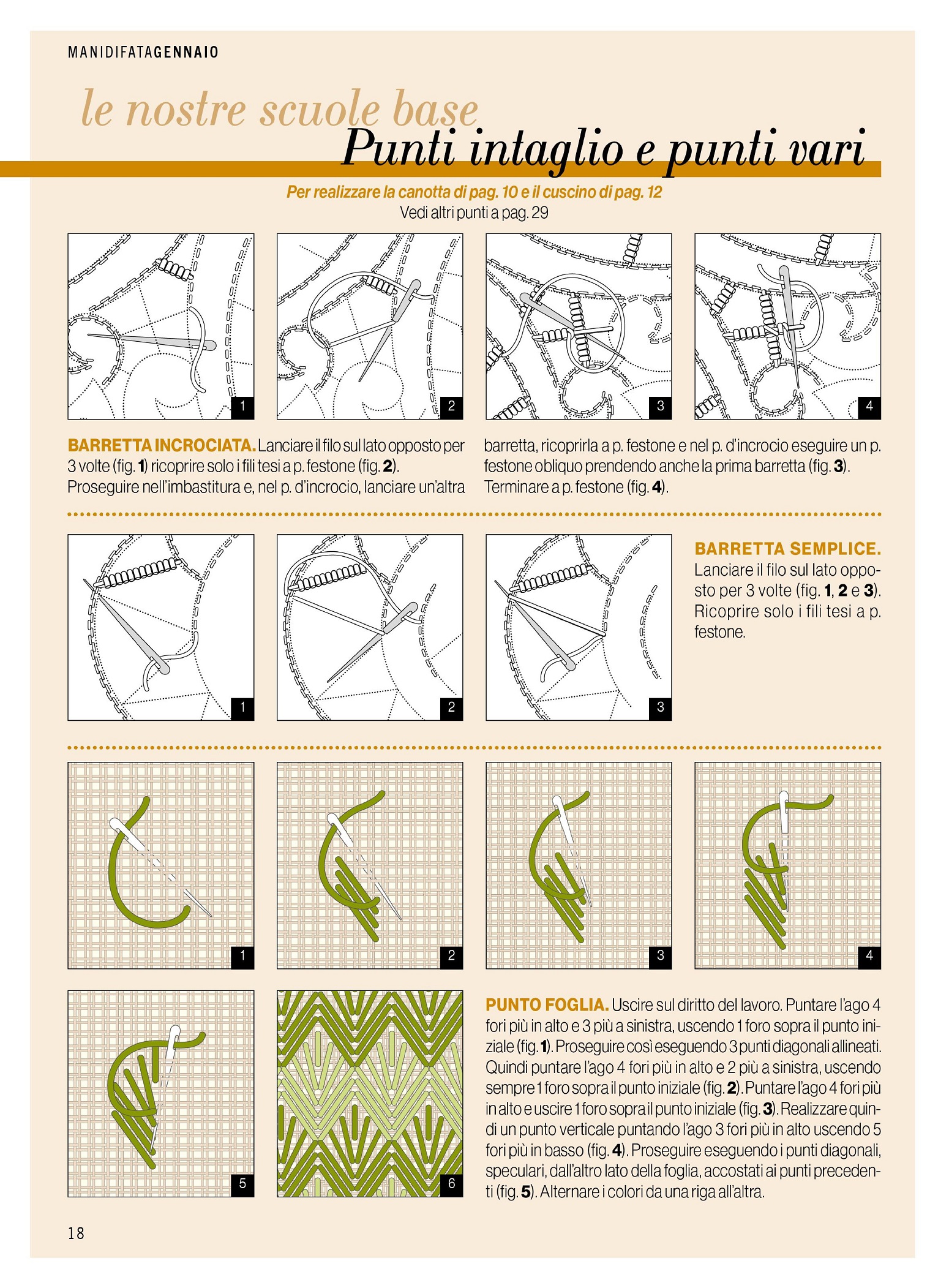 MANIDIFATAGENNAIO

le nostre scuole base
Punti intaglio e punti vari

Per realizzare la canotta di pag. 10 e il cuscino di pag. 12
Vedi altri punti a pag. 29

1 2 3 4

BARRETTA INCROCIATA. Lanciare il filo sul lato opposto per 3 volte (fig. 1) ricoprire solo i fili tesi a p. festone (fig. 2). Proseguire nell'imbastitura e, nel p. d'incrocio, lanciare un'altra barretta, ricoprirla a p. festone e nel p. d'incrocio eseguire un p. festone obliquo prendendo anche la prima barretta (fig. 3). Terminare a p. festone (fig. 4).

1 2 3

BARRETTA SEMPLICE. Lanciare il filo sul lato opposto per 3 volte (fig. 1, 2 e 3). Ricoprire solo i fili tesi a p. festone.

1 2 3 4

5 6

PUNTO FOGLIA. Uscire sul diritto del lavoro. Puntare l'ago 4 fori più in alto e 3 più a sinistra, uscendo 1 foro sopra il punto iniziale (fig. 1). Proseguire così eseguendo 3 punti diagonali allineati. Quindi puntare l'ago 4 fori più in alto e 2 più a sinistra, uscendo sempre 1 foro sopra il punto iniziale (fig. 2). Puntare l'ago 4 fori più in alto e uscire 1 foro sopra il punto iniziale (fig. 3). Realizzare quindi un punto verticale puntando l'ago 3 fori più in alto uscendo 5 fori più in basso (fig. 4). Proseguire eseguendo i punti diagonali, speculari, dall'altro lato della foglia, accostati ai punti precedenti (fig. 5). Alternare i colori da una riga all'altra.

18