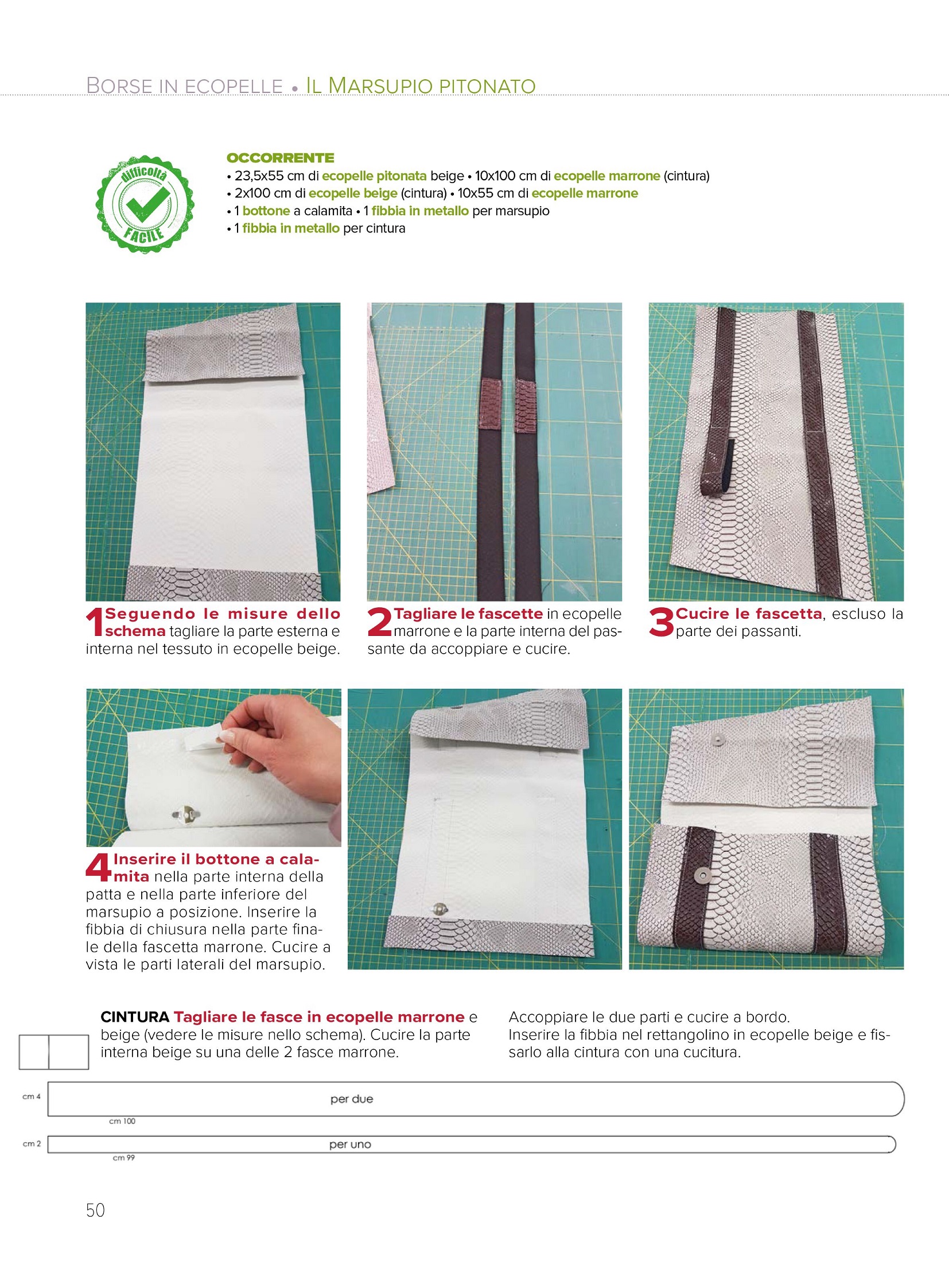 BORSE IN ECOPELLE • IL MARSUPIO PITONATO

difficoltà FACILE

OCCORRENTE
• 23,5x55 cm di ecopelle pitonata beige • 10x100 cm di ecopelle marrone (cintura)
• 2x100 cm di ecopelle beige (cintura) • 10x55 cm di ecopelle marrone
• 1 bottone a calamita • 1 fibbia in metallo per marsupio
• 1 fibbia in metallo per cintura

1 Seguendo le misure dello schema tagliare la parte esterna e interna nel tessuto in ecopelle beige.

2 Tagliare le fascette in ecopelle marrone e la parte interna del passante da accoppiare e cucire.

3 Cucire le fascetta, escluso la parte dei passanti.

4 Inserire il bottone a calamita nella parte interna della patta e nella parte inferiore del marsupio a posizione. Inserire la fibbia di chiusura nella parte finale della fascetta marrone. Cucire a vista le parti laterali del marsupio.

CINTURA Tagliare le fasce in ecopelle marrone e beige (vedere le misure nello schema). Cucire la parte interna beige su una delle 2 fasce marrone.

Accoppiare le due parti e cucire a bordo.
Inserire la fibbia nel rettangolino in ecopelle beige e fissarlo alla cintura con una cucitura.

cm 4
per due
cm 100

cm 2
per uno
cm 99

50