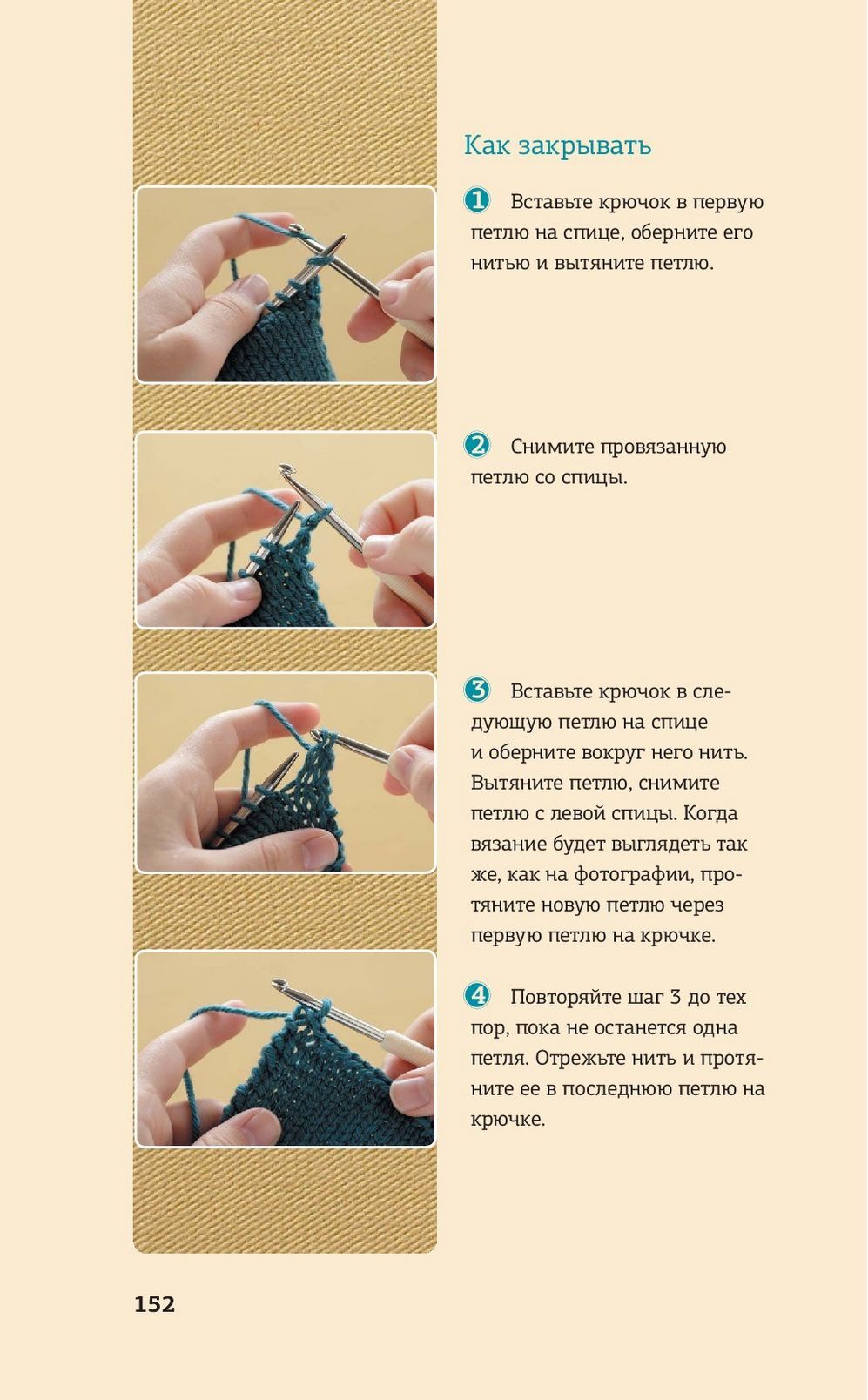 Как закрывать

1 Вставьте крючок в первую петлю на спице, оберните его нитью и вытяните петлю.

2 Снимите провязанную петлю со спицы.

3 Вставьте крючок в следующую петлю на спице и оберните вокруг него нить. Вытяните петлю, снимите петлю с левой спицы. Когда вязание будет выглядеть так же, как на фотографии, протяните новую петлю через первую петлю на крючке.

4 Повторяйте шаг 3 до тех пор, пока не останется одна петля. Отрежьте нить и протяните ее в последнюю петлю на крючке.

152