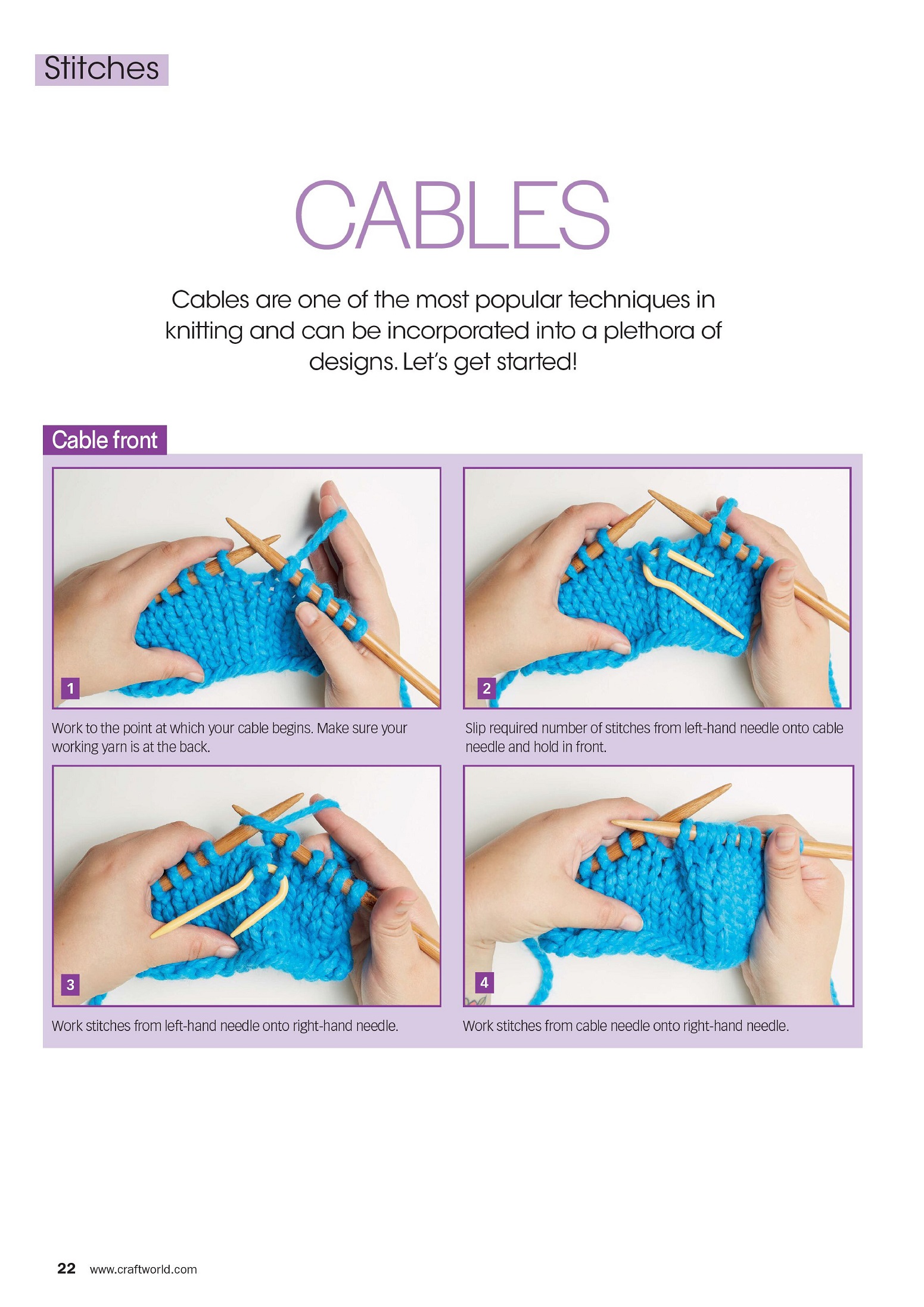 Stitches

CABLES

Cables are one of the most popular techniques in knitting and can be incorporated into a plethora of designs. Let's get started!

Cable front

1

Work to the point at which your cable begins. Make sure your working yarn is at the back.

2

Slip required number of stitches from left-hand needle onto cable needle and hold in front.

3

Work stitches from left-hand needle onto right-hand needle.

4

Work stitches from cable needle onto right-hand needle.

22 www.craftworld.com