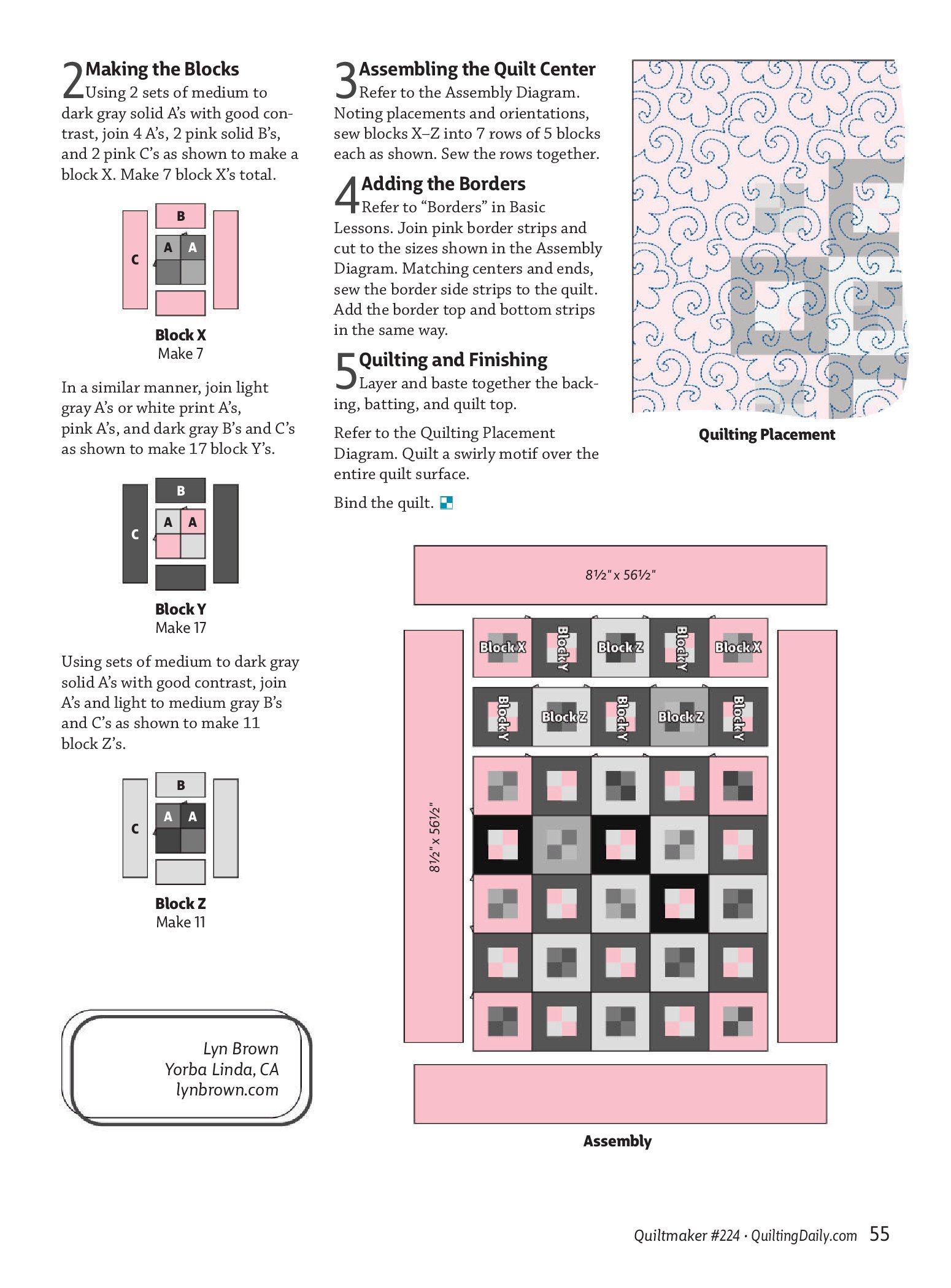 2 Making the Blocks
Using 2 sets of medium to dark gray solid A's with good contrast, join 4 A's, 2 pink solid B's, and 2 pink C's as shown to make a block X. Make 7 block X's total.

B
C
A A

Block X
Make 7

In a similar manner, join light gray A's or white print A's, pink A's, and dark gray B's and C's as shown to make 17 block Y's.

B
C
A A

Block Y
Make 17

Using sets of medium to dark gray solid A's with good contrast, join A's and light to medium gray B's and C's as shown to make 11 block Z's.

B
C
A A

Block Z
Make 11

Lyn Brown
Yorba Linda, CA
lynbrown.com

3 Assembling the Quilt Center
Refer to the Assembly Diagram. Noting placements and orientations, sew blocks X–Z into 7 rows of 5 blocks each as shown. Sew the rows together.

4 Adding the Borders
Refer to "Borders" in Basic Lessons. Join pink border strips and cut to the sizes shown in the Assembly Diagram. Matching centers and ends, sew the border side strips to the quilt. Add the border top and bottom strips in the same way.

5 Quilting and Finishing
Layer and baste together the backing, batting, and quilt top.

Refer to the Quilting Placement Diagram. Quilt a swirly motif over the entire quilt surface.

Bind the quilt.

Quilting Placement

8½" x 56½"

Block X
Block Y
Block Z
Block Y
Block X
Block Y
Block Z
Block Y
Block Z
Block Y

8½" x 56½"

Assembly

Quiltmaker #224 · QuiltingDaily.com 55