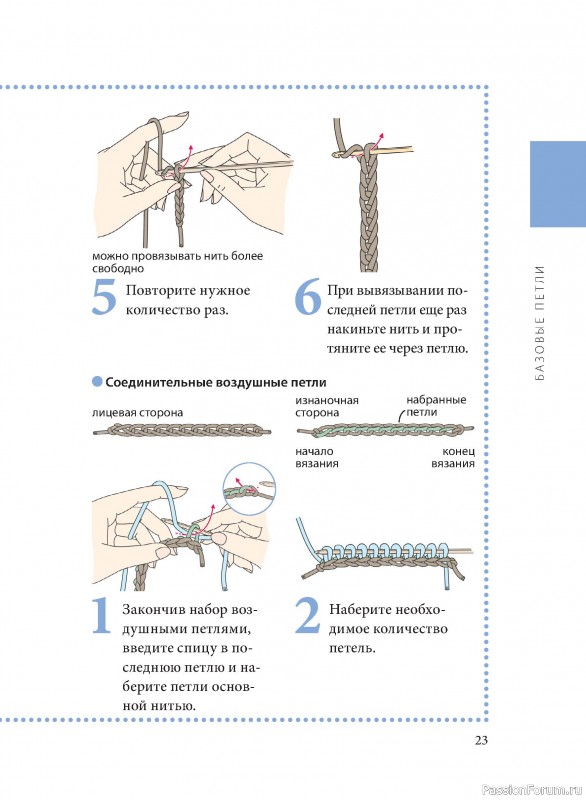 можно провязывать нить более свободно

5 Повторите нужное количество раз.

6 При вывязывании последней петли еще раз накиньте нить и протяните ее через петлю.

БАЗОВЫЕ ПЕТЛИ

Соединительные воздушные петли

лицевая сторона

изнаночная сторона

набранные петли

начало вязания

конец вязания

1 Закончив набор воздушными петлями, введите спицу в последнюю петлю и наберите петли основной нитью.

2 Наберите необходимое количество петель.

23

PassionForum.ru