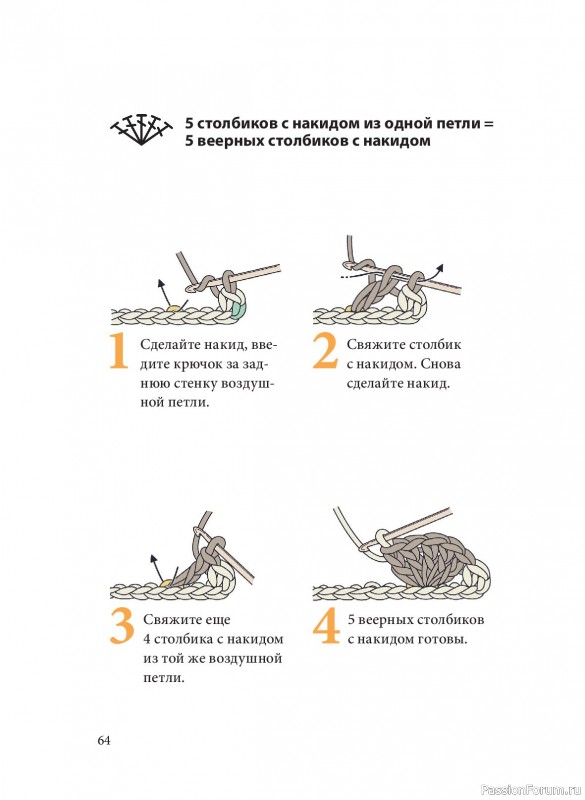 5 столбиков с накидом из одной петли =
5 веерных столбиков с накидом

1 Сделайте накид, введите крючок за заднюю стенку воздушной петли.

2 Свяжите столбик с накидом. Снова сделайте накид.

3 Свяжите еще 4 столбика с накидом из той же воздушной петли.

4 5 веерных столбиков с накидом готовы.

64

PassionForum.ru