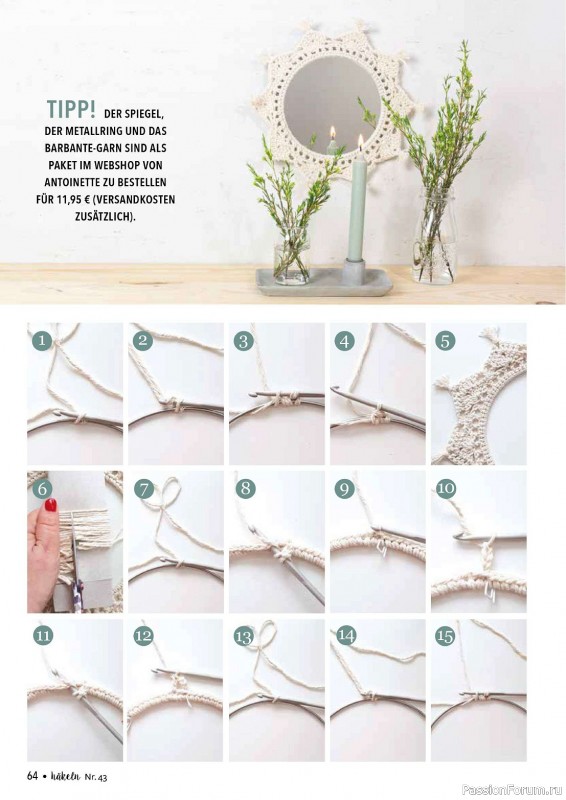 TIPP! DER SPIEGEL, DER METALLRING UND DAS BARBANTE-GARN SIND ALS PAKET IM WEBSHOP VON ANTOINETTE ZU BESTELLEN FÜR 11,95 € (VERSANDKOSTEN ZUSÄTZLICH).

1 2 3 4 5

6 7 8 9 10

11 12 13 14 15

64 • häkeln Nr. 43

PassionForum.ru