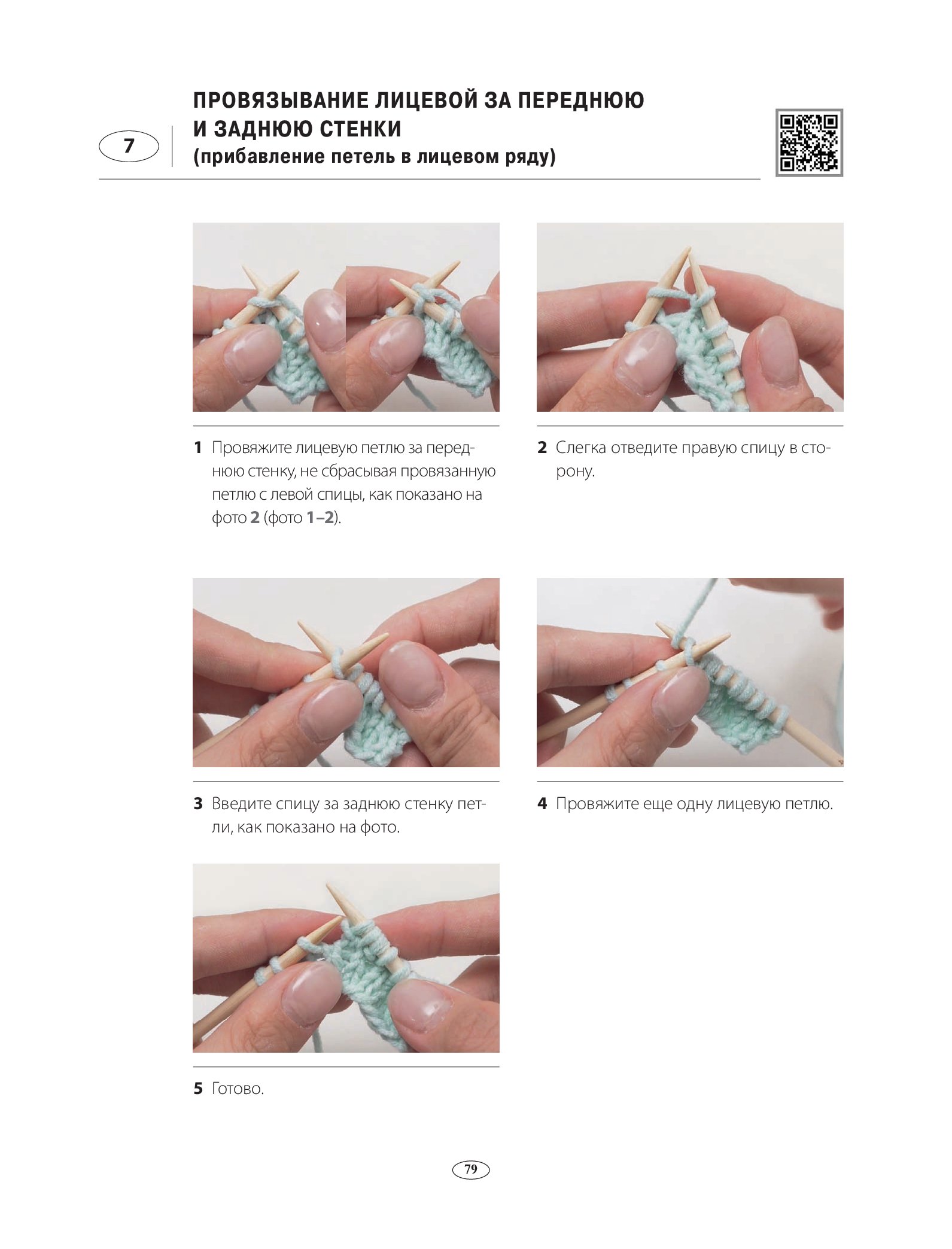 7

ПРОВЯЗЫВАНИЕ ЛИЦЕВОЙ ЗА ПЕРЕДНЮЮ И ЗАДНЮЮ СТЕНКИ
(прибавление петель в лицевом ряду)

1 Провяжите лицевую петлю за переднюю стенку, не сбрасывая провязанную петлю с левой спицы, как показано на фото 2 (фото 1–2).

2 Слегка отведите правую спицу в сторону.

3 Введите спицу за заднюю стенку петли, как показано на фото.

4 Провяжите еще одну лицевую петлю.

5 Готово.

79