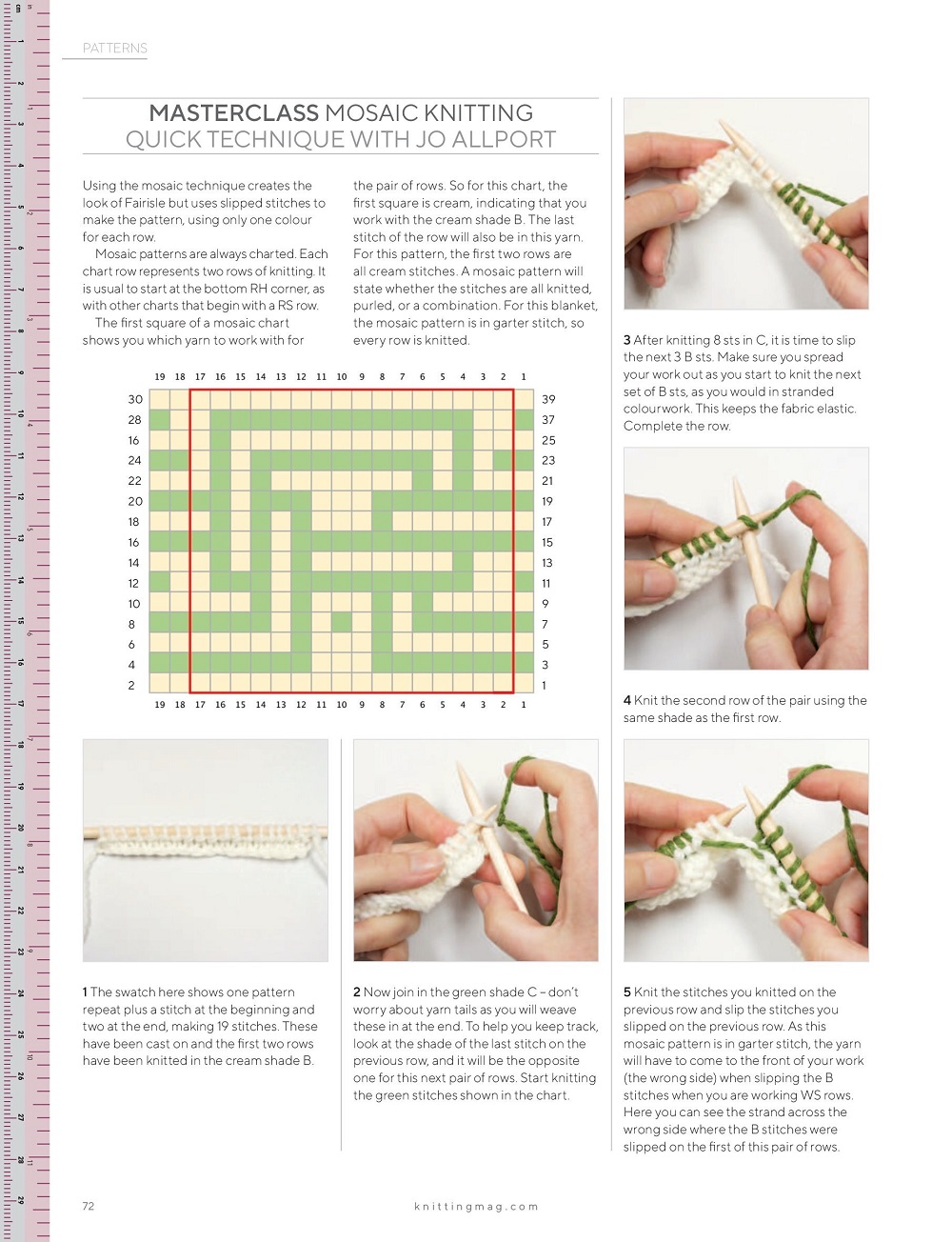 PATTERNS

MASTERCLASS MOSAIC KNITTING
QUICK TECHNIQUE WITH JO ALLPORT

Using the mosaic technique creates the look of Fairisle but uses slipped stitches to make the pattern, using only one colour for each row.

Mosaic patterns are always charted. Each chart row represents two rows of knitting. It is usual to start at the bottom RH corner, as with other charts that begin with a RS row.

The first square of a mosaic chart shows you which yarn to work with for the pair of rows. So for this chart, the first square is cream, indicating that you work with the cream shade B. The last stitch of the row will also be in this yarn. For this pattern, the first two rows are all cream stitches. A mosaic pattern will state whether the stitches are all knitted, purled, or a combination. For this blanket, the mosaic pattern is in garter stitch, so every row is knitted.

19 18 17 16 15 14 13 12 11 10 9 8 7 6 5 4 3 2 1

30 39
28 37
16 25
24 23
22 21
20 19
18 17
16 15
14 13
12 11
10 9
8 7
6 5
4 3
2 1

19 18 17 16 15 14 13 12 11 10 9 8 7 6 5 4 3 2 1

1 The swatch here shows one pattern repeat plus a stitch at the beginning and two at the end, making 19 stitches. These have been cast on and the first two rows have been knitted in the cream shade B.

2 Now join in the green shade C – don't worry about yarn tails as you will weave these in at the end. To help you keep track, look at the shade of the last stitch on the previous row, and it will be the opposite one for this next pair of rows. Start knitting the green stitches shown in the chart.

3 After knitting 8 sts in C, it is time to slip the next 3 B sts. Make sure you spread your work out as you start to knit the next set of B sts, as you would in stranded colourwork. This keeps the fabric elastic. Complete the row.

4 Knit the second row of the pair using the same shade as the first row.

5 Knit the stitches you knitted on the previous row and slip the stitches you slipped on the previous row. As this mosaic pattern is in garter stitch, the yarn will have to come to the front of your work (the wrong side) when slipping the B stitches when you are working WS rows. Here you can see the strand across the wrong side where the B stitches were slipped on the first of this pair of rows.

72 knittingmag.com