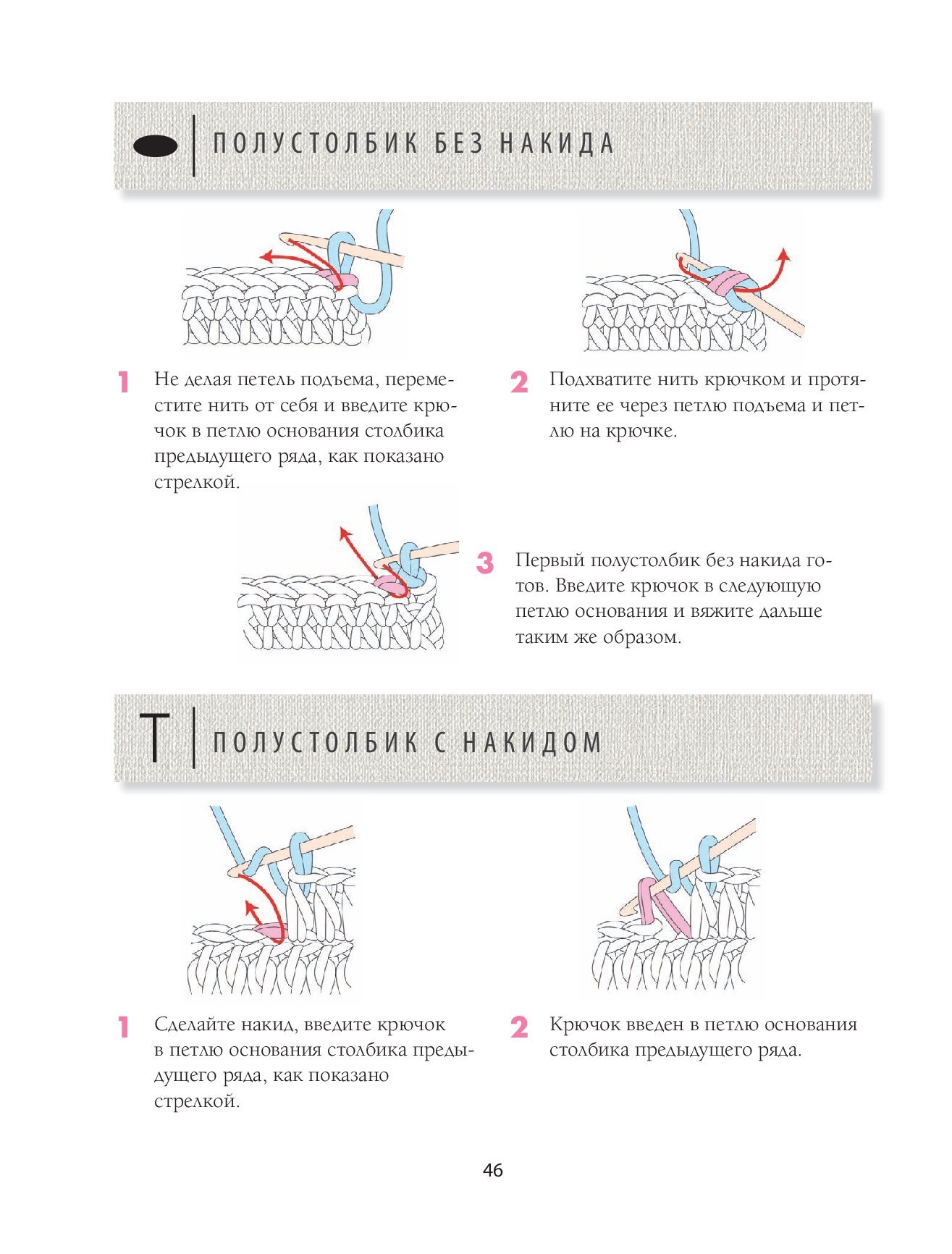 ПОЛУСТОЛБИК БЕЗ НАКИДА

1 Не делая петель подъема, переместите нить от себя и введите крючок в петлю основания столбика предыдущего ряда, как показано стрелкой.

2 Подхватите нить крючком и протяните ее через петлю подъема и петлю на крючке.

3 Первый полустолбик без накида готов. Введите крючок в следующую петлю основания и вяжите дальше таким же образом.

T ПОЛУСТОЛБИК С НАКИДОМ

1 Сделайте накид, введите крючок в петлю основания столбика предыдущего ряда, как показано стрелкой.

2 Крючок введен в петлю основания столбика предыдущего ряда.

46