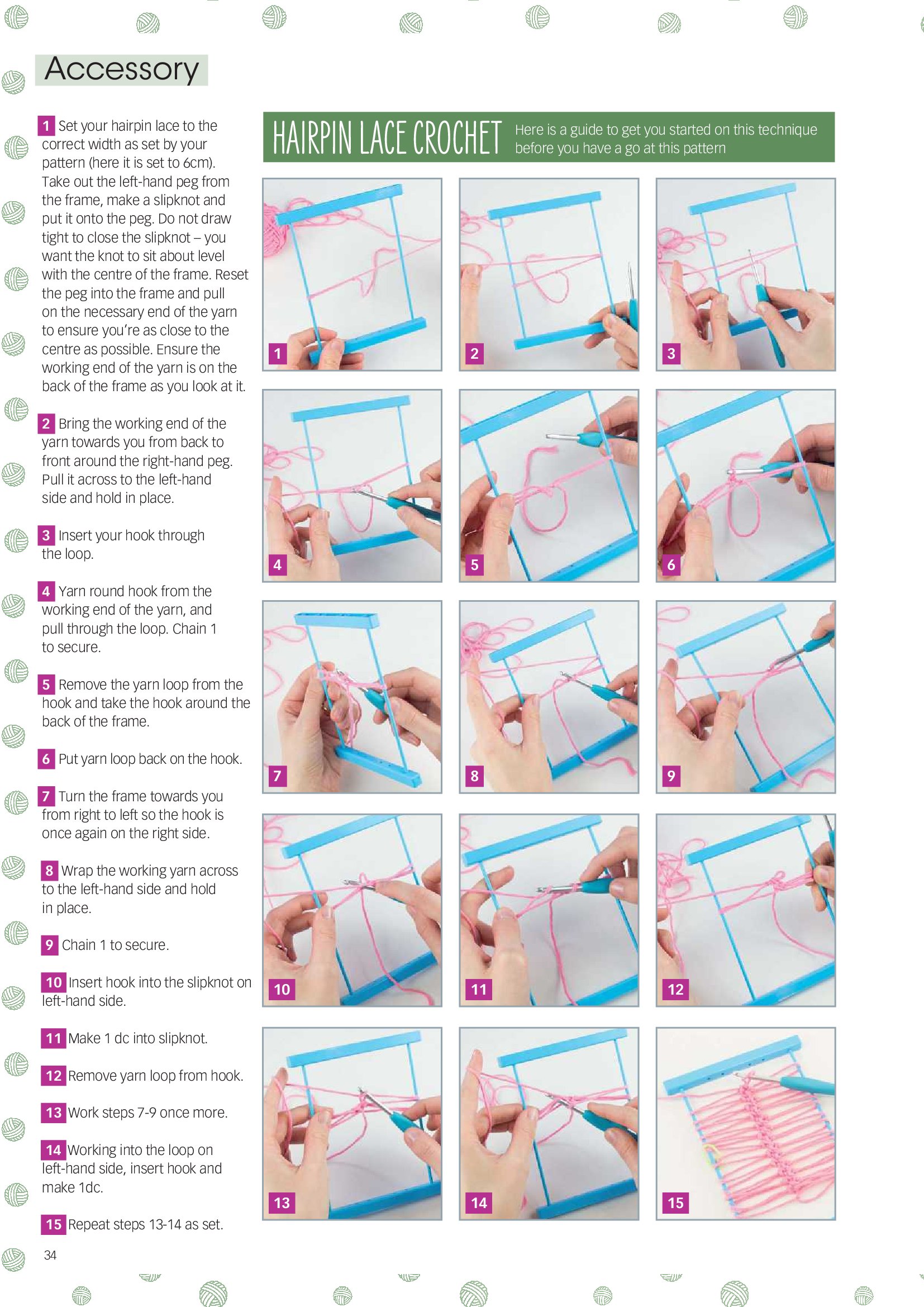 Accessory

1 Set your hairpin lace to the correct width as set by your pattern (here it is set to 6cm). Take out the left-hand peg from the frame, make a slipknot and put it onto the peg. Do not draw tight to close the slipknot – you want the knot to sit about level with the centre of the frame. Reset the peg into the frame and pull on the necessary end of the yarn to ensure you're as close to the centre as possible. Ensure the working end of the yarn is on the back of the frame as you look at it.

2 Bring the working end of the yarn towards you from back to front around the right-hand peg. Pull it across to the left-hand side and hold in place.

3 Insert your hook through the loop.

4 Yarn round hook from the working end of the yarn, and pull through the loop. Chain 1 to secure.

5 Remove the yarn loop from the hook and take the hook around the back of the frame.

6 Put yarn loop back on the hook.

7 Turn the frame towards you from right to left so the hook is once again on the right side.

8 Wrap the working yarn across to the left-hand side and hold in place.

9 Chain 1 to secure.

10 Insert hook into the slipknot on left-hand side.

11 Make 1 dc into slipknot.

12 Remove yarn loop from hook.

13 Work steps 7-9 once more.

14 Working into the loop on left-hand side, insert hook and make 1dc.

15 Repeat steps 13-14 as set.

34

HAIRPIN LACE CROCHET Here is a guide to get you started on this technique before you have a go at this pattern

1

2

3

4

5

6

7

8

9

10

11

12

13

14

15