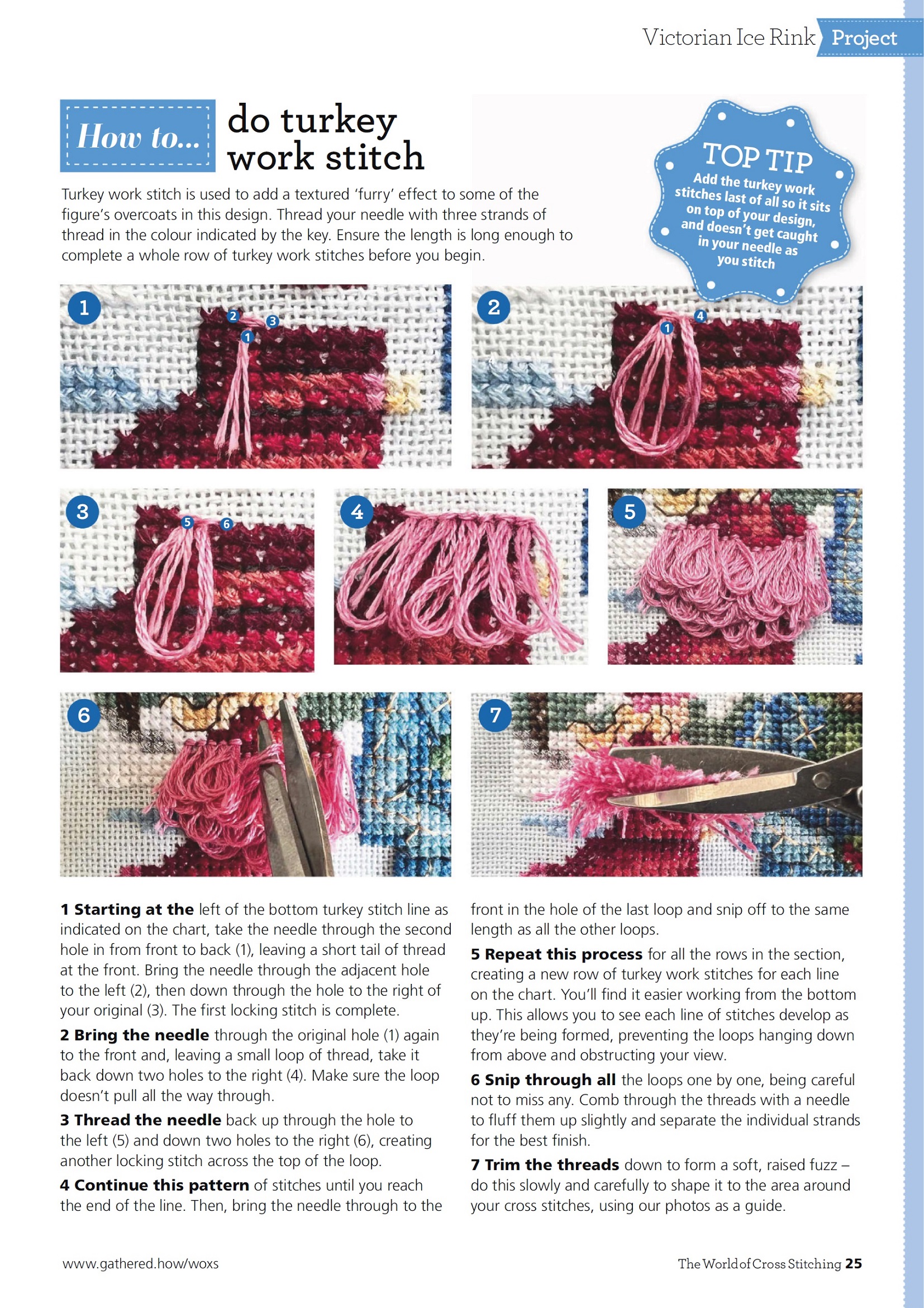 Victorian Ice Rink Project

How to... do turkey work stitch

Turkey work stitch is used to add a textured 'furry' effect to some of the figure's overcoats in this design. Thread your needle with three strands of thread in the colour indicated by the key. Ensure the length is long enough to complete a whole row of turkey work stitches before you begin.

TOP TIP
Add the turkey work stitches last of all so it sits on top of your design, and doesn't get caught in your needle as you stitch

1
2
3
1
2
1
4
3
5
6
4
5
6
7

1 Starting at the left of the bottom turkey stitch line as indicated on the chart, take the needle through the second hole in from front to back (1), leaving a short tail of thread at the front. Bring the needle through the adjacent hole to the left (2), then down through the hole to the right of your original (3). The first locking stitch is complete.

2 Bring the needle through the original hole (1) again to the front and, leaving a small loop of thread, take it back down two holes to the right (4). Make sure the loop doesn't pull all the way through.

3 Thread the needle back up through the hole to the left (5) and down two holes to the right (6), creating another locking stitch across the top of the loop.

4 Continue this pattern of stitches until you reach the end of the line. Then, bring the needle through to the front in the hole of the last loop and snip off to the same length as all the other loops.

5 Repeat this process for all the rows in the section, creating a new row of turkey work stitches for each line on the chart. You'll find it easier working from the bottom up. This allows you to see each line of stitches develop as they're being formed, preventing the loops hanging down from above and obstructing your view.

6 Snip through all the loops one by one, being careful not to miss any. Comb through the threads with a needle to fluff them up slightly and separate the individual strands for the best finish.

7 Trim the threads down to form a soft, raised fuzz – do this slowly and carefully to shape it to the area around your cross stitches, using our photos as a guide.

www.gathered.how/woxs

The World of Cross Stitching 25