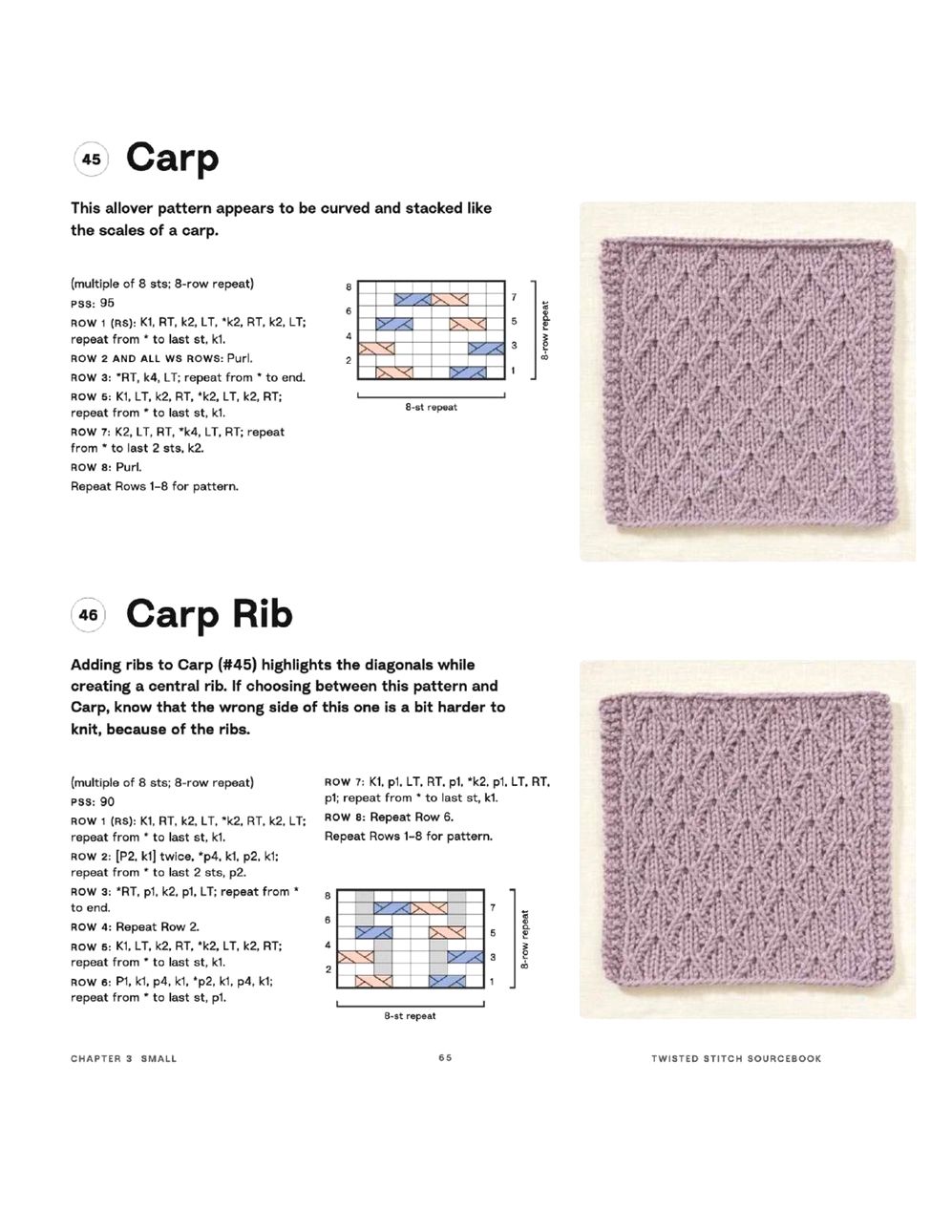 45 Carp

This allover pattern appears to be curved and stacked like the scales of a carp.

(multiple of 8 sts; 8-row repeat)
PSS: 95
ROW 1 (RS): K1, RT, k2, LT, *k2, RT, k2, LT; repeat from * to last st, k1.
ROW 2 AND ALL WS ROWS: Purl.
ROW 3: *RT, k4, LT; repeat from * to end.
ROW 5: K1, LT, k2, RT, *k2, LT, k2, RT; repeat from * to last st, k1.
ROW 7: K2, LT, RT, *k4, LT, RT; repeat from * to last 2 sts, k2.
ROW 8: Purl.
Repeat Rows 1–8 for pattern.

8
6
4
2
7
5
3
1
8-row repeat
8-st repeat

46 Carp Rib

Adding ribs to Carp (#45) highlights the diagonals while creating a central rib. If choosing between this pattern and Carp, know that the wrong side of this one is a bit harder to knit, because of the ribs.

(multiple of 8 sts; 8-row repeat)
PSS: 90
ROW 1 (RS): K1, RT, k2, LT, *k2, RT, k2, LT; repeat from * to last st, k1.
ROW 2: [P2, k1] twice, *p4, k1, p2, k1; repeat from * to last 2 sts, p2.
ROW 3: *RT, p1, k2, p1, LT; repeat from * to end.
ROW 4: Repeat Row 2.
ROW 5: K1, LT, k2, RT, *k2, LT, k2, RT; repeat from * to last st, k1.
ROW 6: P1, k1, p4, k1, *p2, k1, p4, k1; repeat from * to last st, p1.
ROW 7: K1, p1, LT, RT, p1, *k2, p1, LT, RT, p1; repeat from * to last st, k1.
ROW 8: Repeat Row 6.
Repeat Rows 1–8 for pattern.

8
6
4
2
7
5
3
1
8-row repeat
8-st repeat

CHAPTER 3 SMALL
65
TWISTED STITCH SOURCEBOOK