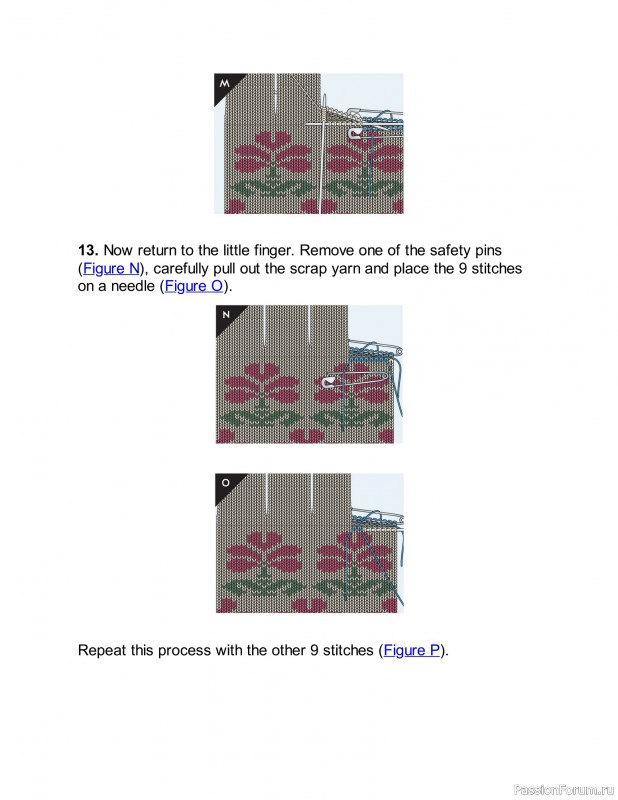 M

**13.** Now return to the little finger. Remove one of the safety pins (Figure N), carefully pull out the scrap yarn and place the 9 stitches on a needle (Figure O).

N

O

Repeat this process with the other 9 stitches (Figure P).

PassionForum.ru