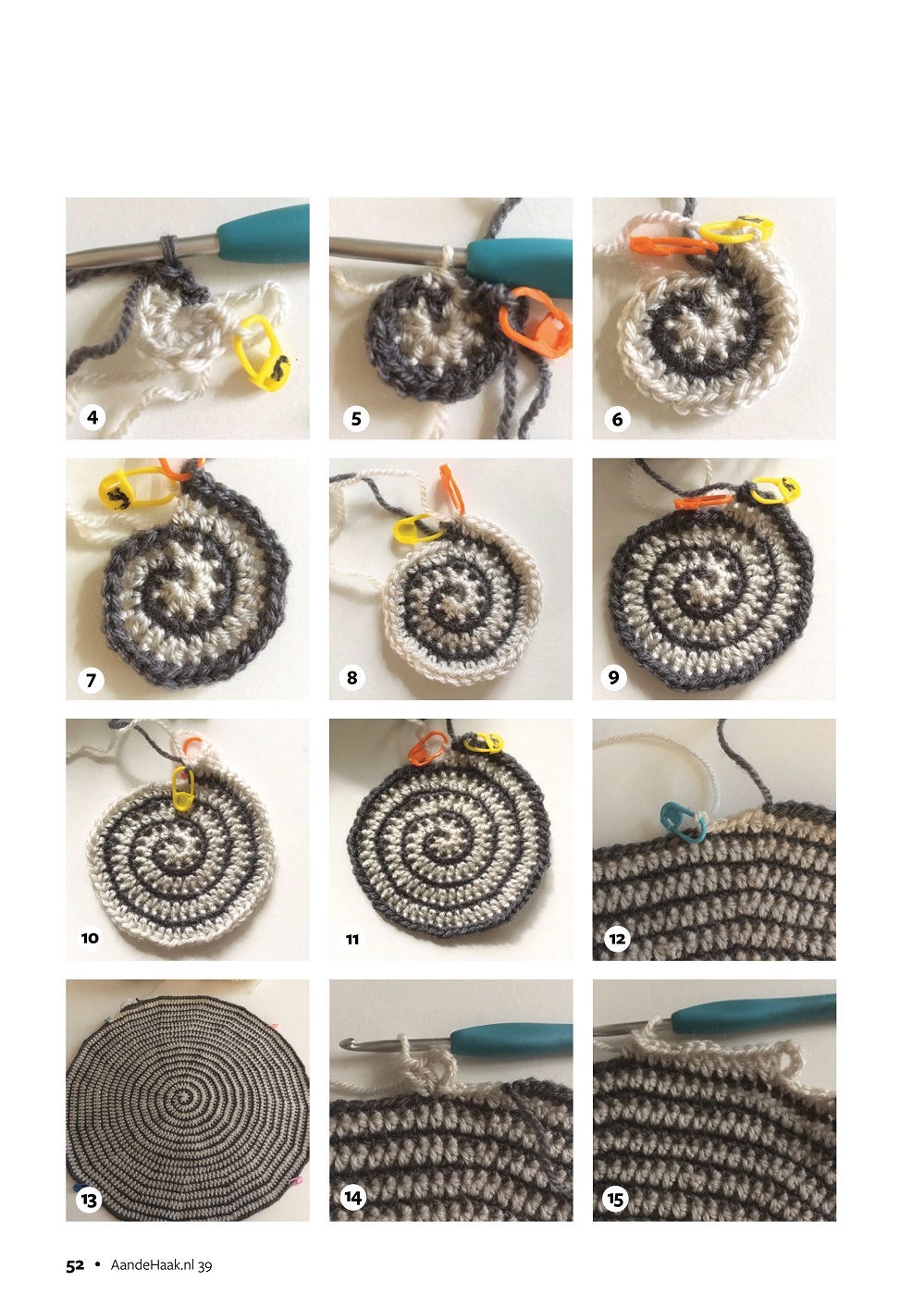 4

5

6

7

8

9

10

11

12

13

14

15

52 • AandeHaak.nl 39