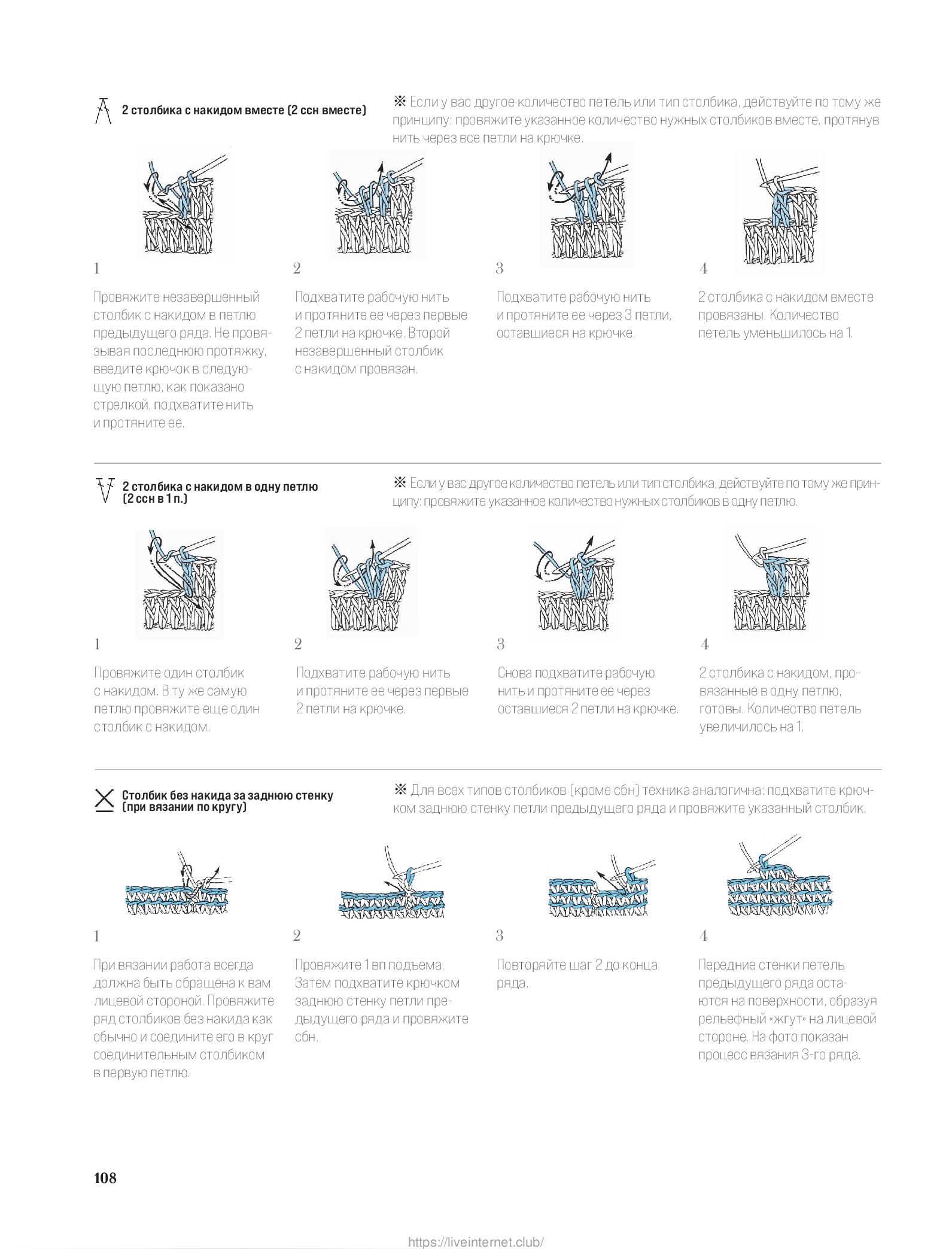 2 столбика с накидом вместе (2 ссн вместе)

※ Если у вас другое количество петель или тип столбика, действуйте по тому же принципу: провяжите указанное количество нужных столбиков вместе, протянув нить через все петли на крючке.

1

Провяжите незавершенный столбик с накидом в петлю предыдущего ряда. Не провязывая последнюю протяжку, введите крючок в следующую петлю, как показано стрелкой, подхватите нить и протяните ее.

2

Подхватите рабочую нить и протяните ее через первые 2 петли на крючке. Второй незавершенный столбик с накидом провязан.

3

Подхватите рабочую нить и протяните ее через 3 петли, оставшиеся на крючке.

4

2 столбика с накидом вместе провязаны. Количество петель уменьшилось на 1.

2 столбика с накидом в одну петлю (2 ссн в 1 п.)

※ Если у вас другое количество петель или тип столбика, действуйте по тому же принципу: провяжите указанное количество нужных столбиков в одну петлю.

1

Провяжите один столбик с накидом. В ту же самую петлю провяжите еще один столбик с накидом.

2

Подхватите рабочую нить и протяните ее через первые 2 петли на крючке.

3

Снова подхватите рабочую нить и протяните ее через оставшиеся 2 петли на крючке.

4

2 столбика с накидом, провязанные в одну петлю, готовы. Количество петель увеличилось на 1.

Столбик без накида за заднюю стенку (при вязании по кругу)

※ Для всех типов столбиков (кроме сбн) техника аналогична: подхватите крючком заднюю стенку петли предыдущего ряда и провяжите указанный столбик.

1

При вязании работа всегда должна быть обращена к вам лицевой стороной. Провяжите ряд столбиков без накида как обычно и соедините его в круг соединительным столбиком в первую петлю.

2

Провяжите 1 вп подъема. Затем подхватите крючком заднюю стенку петли предыдущего ряда и провяжите сбн.

3

Повторяйте шаг 2 до конца ряда.

4

Передние стенки петель предыдущего ряда остаются на поверхности, образуя рельефный «жгут» на лицевой стороне. На фото показан процесс вязания 3-го ряда.

108

https://liveinternet.club/