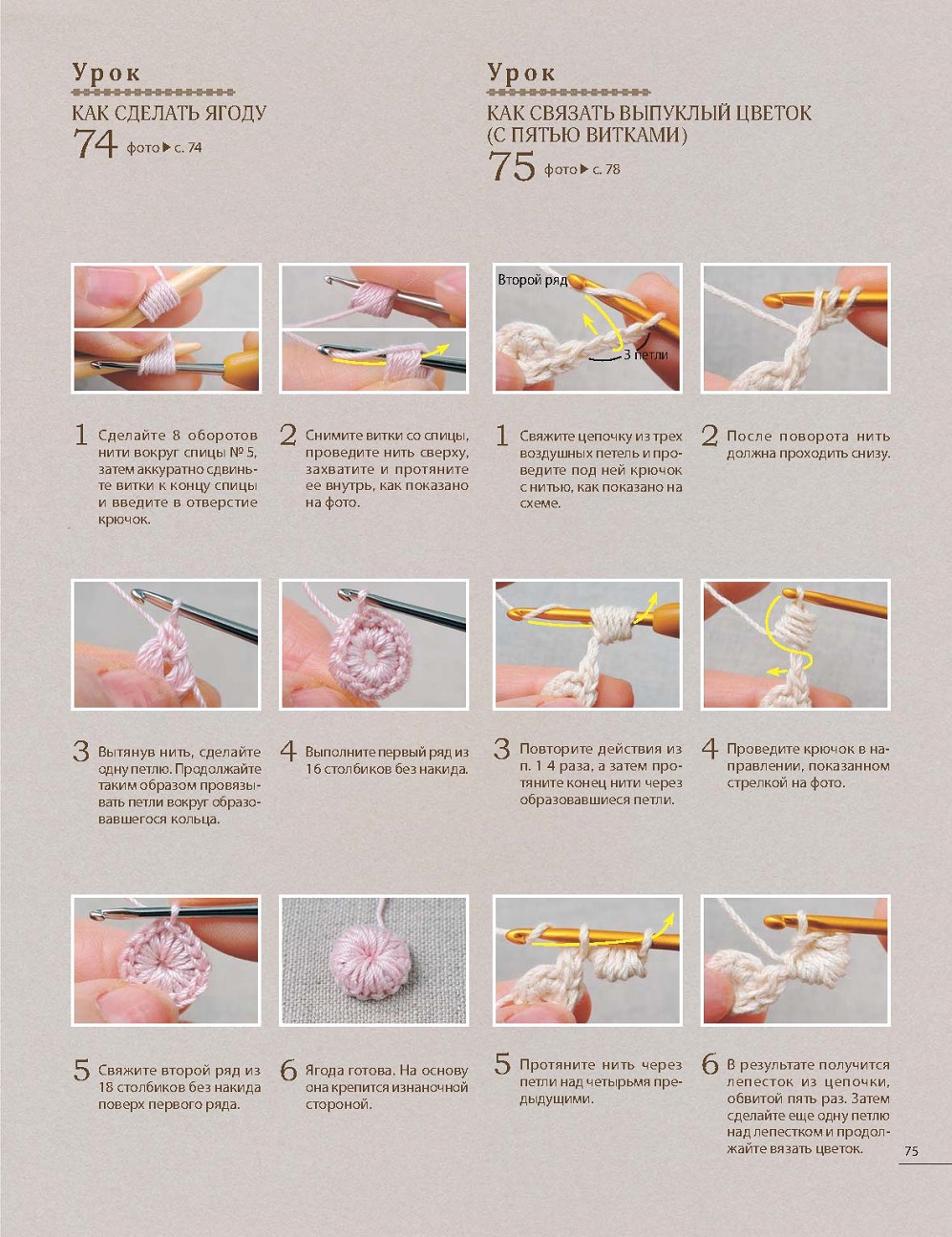 Урок
КАК СДЕЛАТЬ ЯГОДУ
74 фото ▶ с. 74

1 Сделайте 8 оборотов нити вокруг спицы № 5, затем аккуратно сдвиньте витки к концу спицы и введите в отверстие крючок.

2 Снимите витки со спицы, проведите нить сверху, захватите и протяните ее внутрь, как показано на фото.

3 Вытянув нить, сделайте одну петлю. Продолжайте таким образом провязывать петли вокруг образовавшегося кольца.

4 Выполните первый ряд из 16 столбиков без накида.

5 Свяжите второй ряд из 18 столбиков без накида поверх первого ряда.

6 Ягода готова. На основу она крепится изнаночной стороной.

Урок
КАК СВЯЗАТЬ ВЫПУКЛЫЙ ЦВЕТОК (С ПЯТЬЮ ВИТКАМИ)
75 фото ▶ с. 78

Второй ряд
3 петли

1 Свяжите цепочку из трех воздушных петель и проведите под ней крючок с нитью, как показано на схеме.

2 После поворота нить должна проходить снизу.

3 Повторите действия из п. 1 4 раза, а затем протяните конец нити через образовавшиеся петли.

4 Проведите крючок в направлении, показанном стрелкой на фото.

5 Протяните нить через петли над четырьмя предыдущими.

6 В результате получится лепесток из цепочки, обвитой пять раз. Затем сделайте еще одну петлю над лепестком и продолжайте вязать цветок.

75