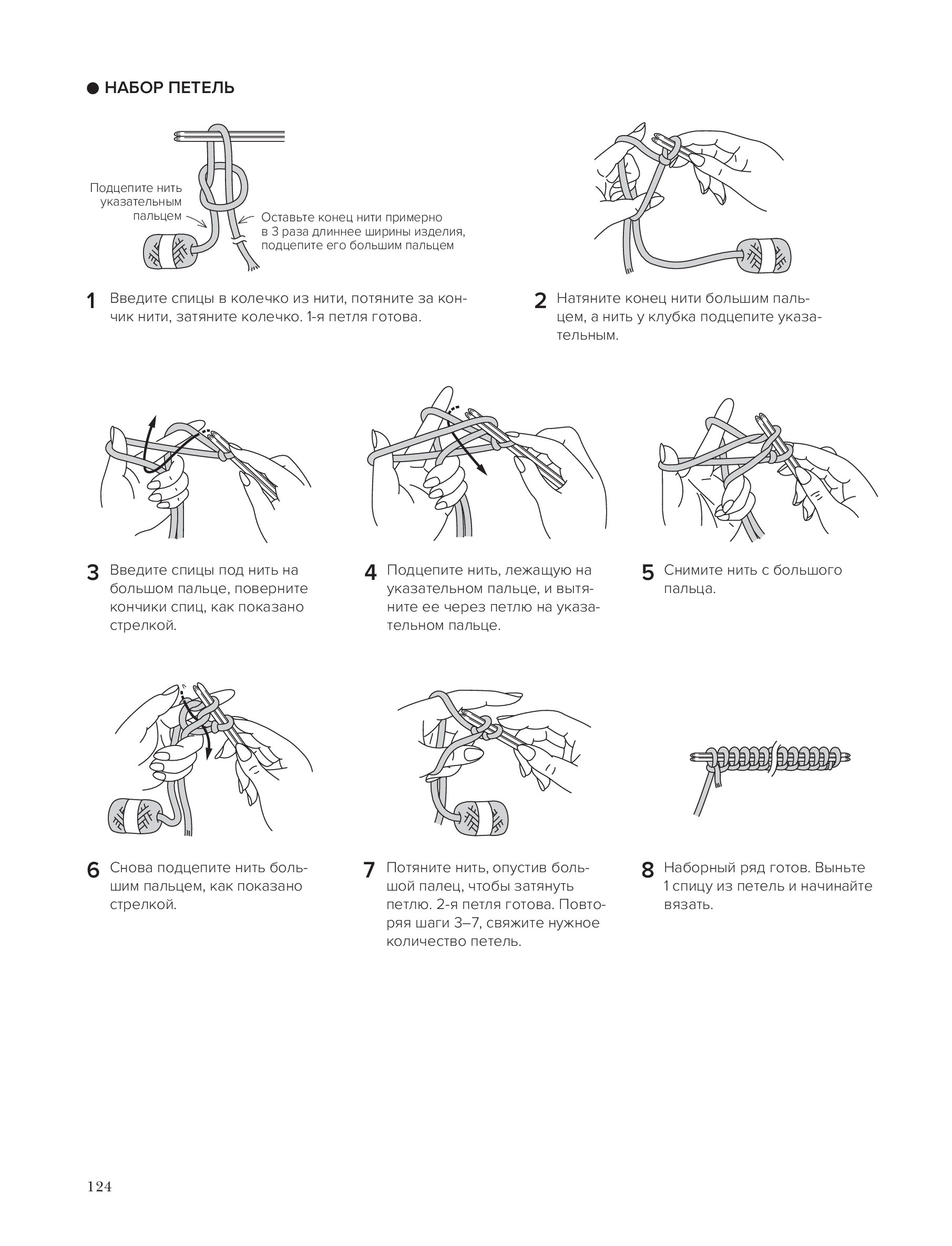 ● НАБОР ПЕТЕЛЬ

Подцепите нить указательным пальцем

Оставьте конец нити примерно в 3 раза длиннее ширины изделия, подцепите его большим пальцем

1 Введите спицы в колечко из нити, потяните за кончик нити, затяните колечко. 1-я петля готова.

2 Натяните конец нити большим пальцем, а нить у клубка подцепите указательным.

3 Введите спицы под нить на большом пальце, поверните кончики спиц, как показано стрелкой.

4 Подцепите нить, лежащую на указательном пальце, и вытяните ее через петлю на указательном пальце.

5 Снимите нить с большого пальца.

6 Снова подцепите нить большим пальцем, как показано стрелкой.

7 Потяните нить, опустив большой палец, чтобы затянуть петлю. 2-я петля готова. Повторяя шаги 3–7, свяжите нужное количество петель.

8 Наборный ряд готов. Выньте 1 спицу из петель и начинайте вязать.

124