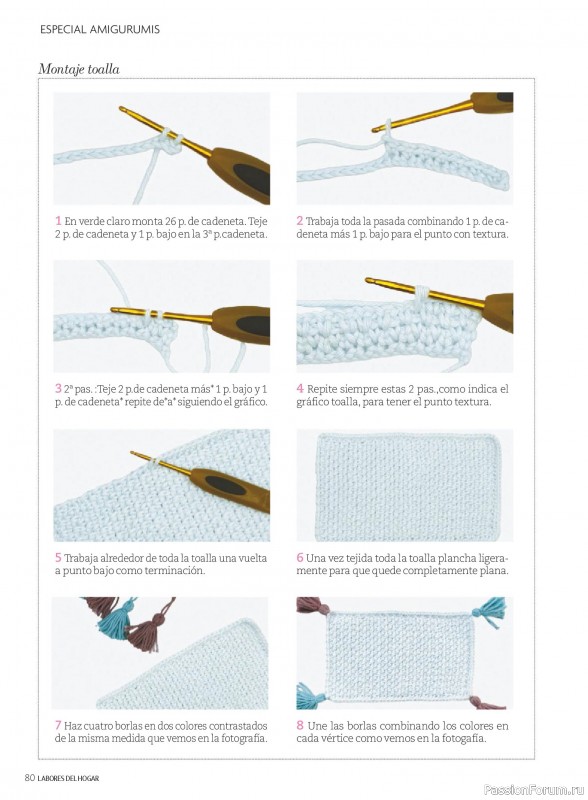 ESPECIAL AMIGURUMIS

Montaje toalla

1 En verde claro monta 26 p. de cadeneta. Teje 2 p. de cadeneta y 1 p. bajo en la 3ª p.cadeneta.

2 Trabaja toda la pasada combinando 1 p. de cadeneta más 1 p. bajo para el punto con textura.

3 2ª pas. :Teje 2 p.de cadeneta más* 1 p. bajo y 1 p. de cadeneta* repite de*a* siguiendo el gráfico.

4 Repite siempre estas 2 pas.,como indica el gráfico toalla, para tener el punto textura.

5 Trabaja alrededor de toda la toalla una vuelta a punto bajo como terminación.

6 Una vez tejida toda la toalla plancha ligeramente para que quede completamente plana.

7 Haz cuatro borlas en dos colores contrastados de la misma medida que vemos en la fotografía.

8 Une las borlas combinando los colores en cada vértice como vemos en la fotografía.

80 LABORES DEL HOGAR

PassionForum.ru