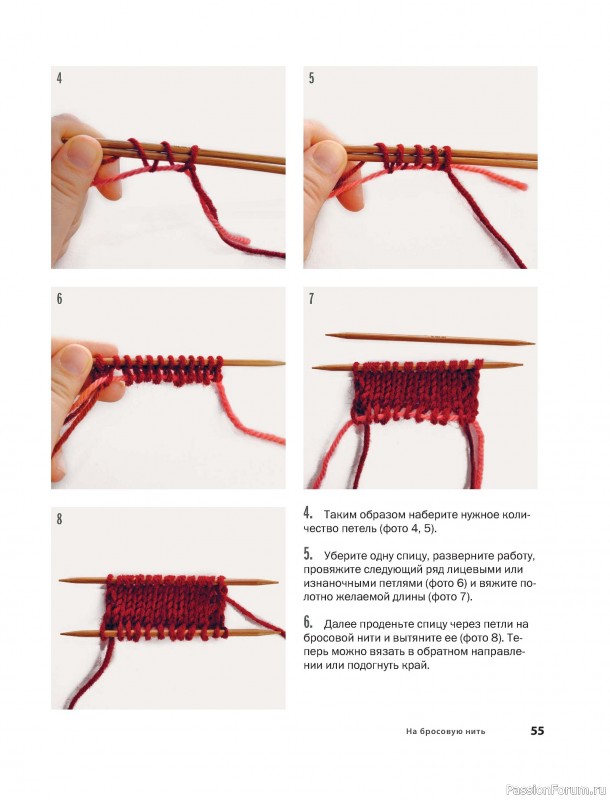 4

5

6

7

8

4. Таким образом наберите нужное количество петель (фото 4, 5).

5. Уберите одну спицу, разверните работу, провяжите следующий ряд лицевыми или изнаночными петлями (фото 6) и вяжите полотно желаемой длины (фото 7).

6. Далее проденьте спицу через петли на бросовой нити и вытяните ее (фото 8). Теперь можно вязать в обратном направлении или подогнуть край.

На бросовую нить 55

PassionForum.ru