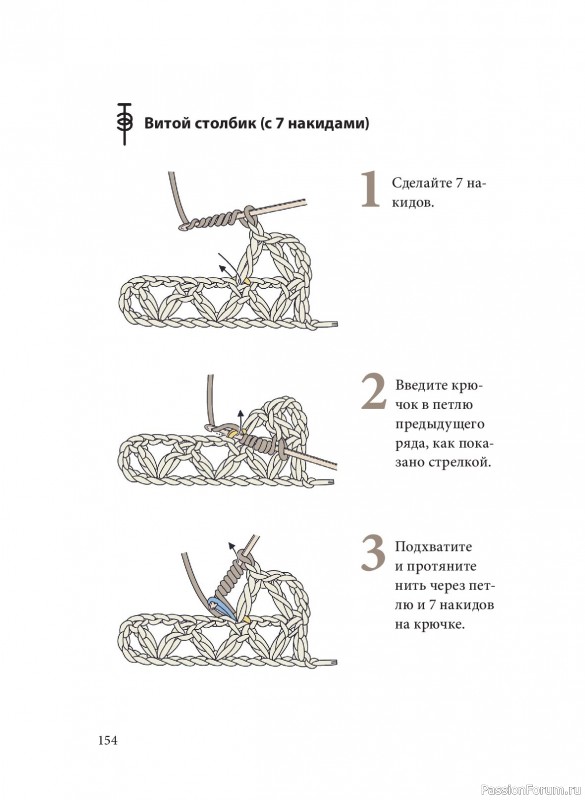 Витой столбик (с 7 накидами)

1 Сделайте 7 накидов.

2 Введите крючок в петлю предыдущего ряда, как показано стрелкой.

3 Подхватите и протяните нить через петлю и 7 накидов на крючке.

154

PassionForum.ru