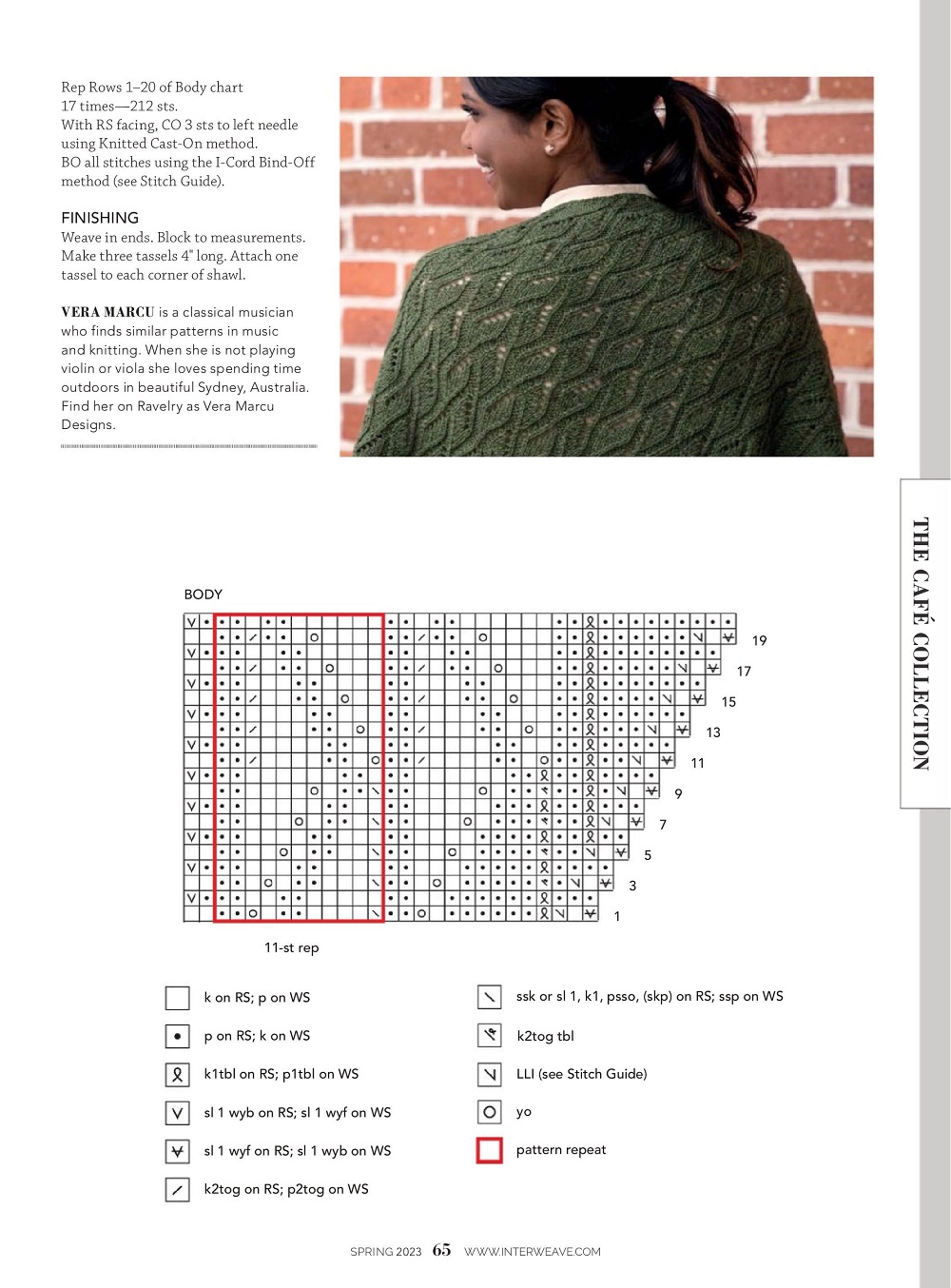 Rep Rows 1–20 of Body chart 17 times—212 sts.
With RS facing, CO 3 sts to left needle using Knitted Cast-On method.
BO all stitches using the I-Cord Bind-Off method (see Stitch Guide).

FINISHING
Weave in ends. Block to measurements. Make three tassels 4" long. Attach one tassel to each corner of shawl.

VERA MARCU is a classical musician who finds similar patterns in music and knitting. When she is not playing violin or viola she loves spending time outdoors in beautiful Sydney, Australia. Find her on Ravelry as Vera Marcu Designs.

THE CAFÉ COLLECTION

BODY

19
17
15
13
11
9
7
5
3
1

11-st rep

k on RS; p on WS
p on RS; k on WS
k1tbl on RS; p1tbl on WS
sl 1 wyb on RS; sl 1 wyf on WS
sl 1 wyf on RS; sl 1 wyb on WS
k2tog on RS; p2tog on WS
ssk or sl 1, k1, psso, (skp) on RS; ssp on WS
k2tog tbl
LLI (see Stitch Guide)
yo
pattern repeat

SPRING 2023 65 WWW.INTERWEAVE.COM