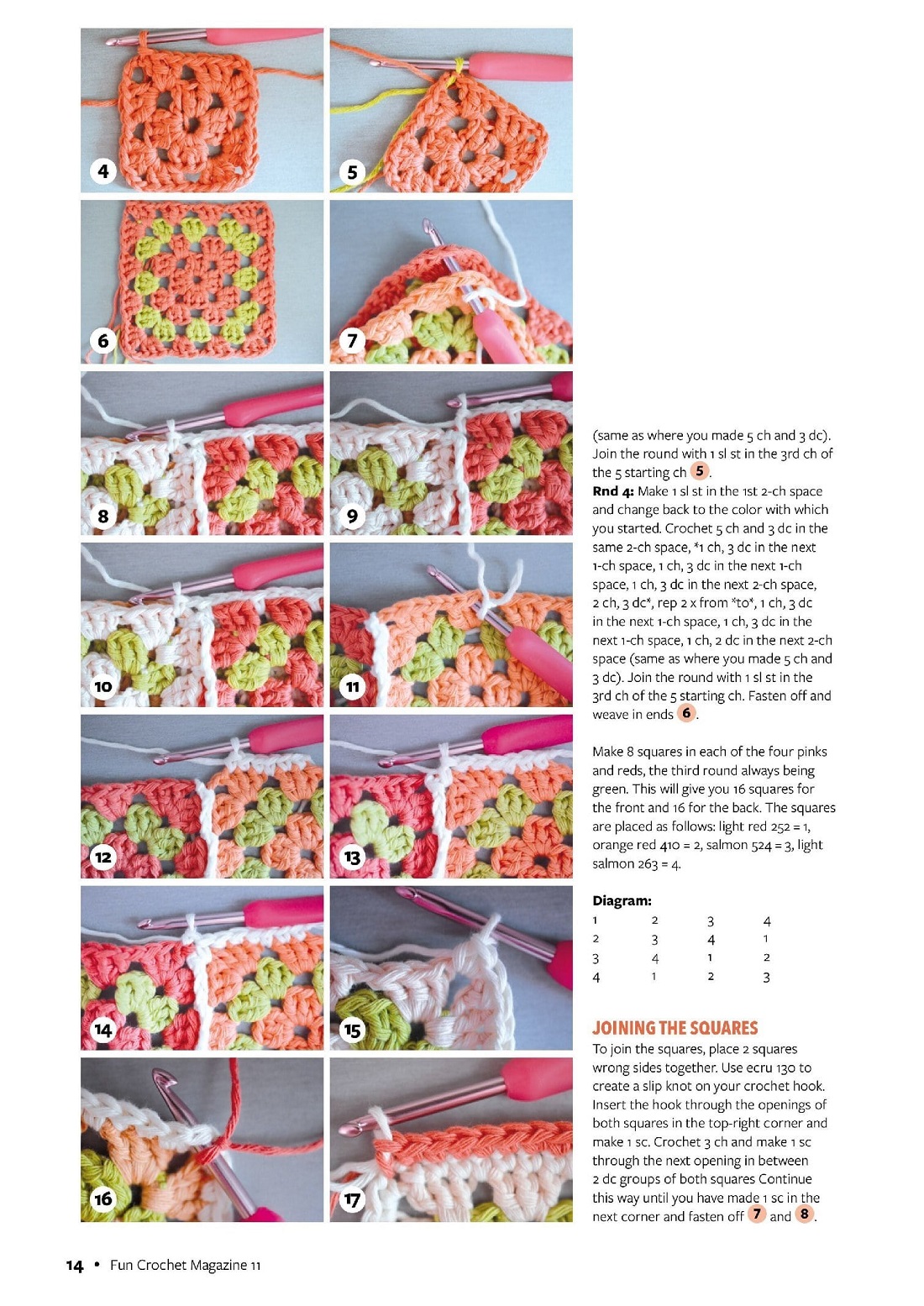 4

5

6

7

8

9

10

11

12

13

14

15

16

17

(same as where you made 5 ch and 3 dc). Join the round with 1 sl st in the 3rd ch of the 5 starting ch 5.
**Rnd 4:** Make 1 sl st in the 1st 2-ch space and change back to the color with which you started. Crochet 5 ch and 3 dc in the same 2-ch space, *1 ch, 3 dc in the next 1-ch space, 1 ch, 3 dc in the next 1-ch space, 1 ch, 3 dc in the next 2-ch space, 2 ch, 3 dc*, rep 2 x from *to*, 1 ch, 3 dc in the next 1-ch space, 1 ch, 3 dc in the next 1-ch space, 1 ch, 2 dc in the next 2-ch space (same as where you made 5 ch and 3 dc). Join the round with 1 sl st in the 3rd ch of the 5 starting ch. Fasten off and weave in ends 6.

Make 8 squares in each of the four pinks and reds, the third round always being green. This will give you 16 squares for the front and 16 for the back. The squares are placed as follows: light red 252 = 1, orange red 410 = 2, salmon 524 = 3, light salmon 263 = 4.

**Diagram:**

| 1 | 2 | 3 | 4 |
|---|---|---|---|
| 2 | 3 | 4 | 1 |
| 3 | 4 | 1 | 2 |
| 4 | 1 | 2 | 3 |

JOINING THE SQUARES
To join the squares, place 2 squares wrong sides together. Use ecru 130 to create a slip knot on your crochet hook. Insert the hook through the openings of both squares in the top-right corner and make 1 sc. Crochet 3 ch and make 1 sc through the next opening in between 2 dc groups of both squares Continue this way until you have made 1 sc in the next corner and fasten off 7 and 8.

14 • Fun Crochet Magazine 11