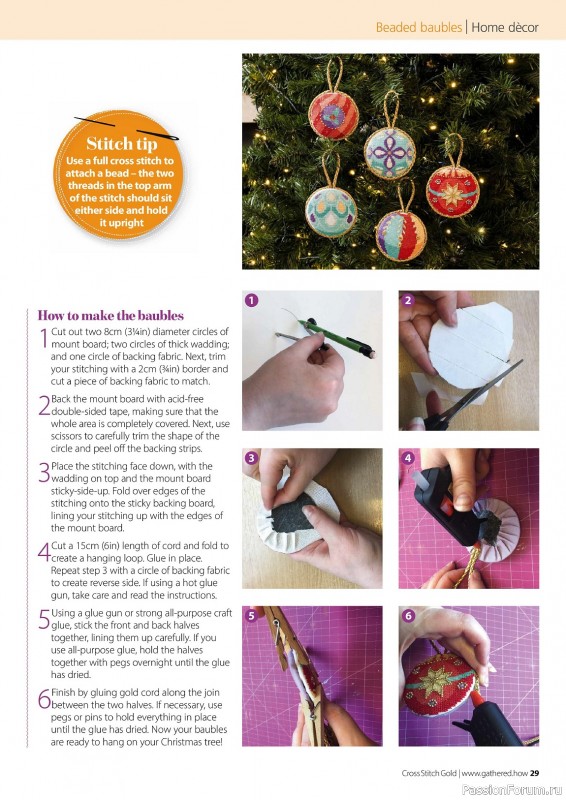 Beaded baubles | Home dècor

Stitch tip
Use a full cross stitch to attach a bead – the two threads in the top arm of the stitch should sit either side and hold it upright

How to make the baubles

1 Cut out two 8cm (3¼in) diameter circles of mount board; two circles of thick wadding; and one circle of backing fabric. Next, trim your stitching with a 2cm (¾in) border and cut a piece of backing fabric to match.

2 Back the mount board with acid-free double-sided tape, making sure that the whole area is completely covered. Next, use scissors to carefully trim the shape of the circle and peel off the backing strips.

3 Place the stitching face down, with the wadding on top and the mount board sticky-side-up. Fold over edges of the stitching onto the sticky backing board, lining your stitching up with the edges of the mount board.

4 Cut a 15cm (6in) length of cord and fold to create a hanging loop. Glue in place. Repeat step 3 with a circle of backing fabric to create reverse side. If using a hot glue gun, take care and read the instructions.

5 Using a glue gun or strong all-purpose craft glue, stick the front and back halves together, lining them up carefully. If you use all-purpose glue, hold the halves together with pegs overnight until the glue has dried.

6 Finish by gluing gold cord along the join between the two halves. If necessary, use pegs or pins to hold everything in place until the glue has dried. Now your baubles are ready to hang on your Christmas tree!

1
2
3
4
5
6

Cross Stitch Gold | www.gathered.how 29

PassionForum.ru