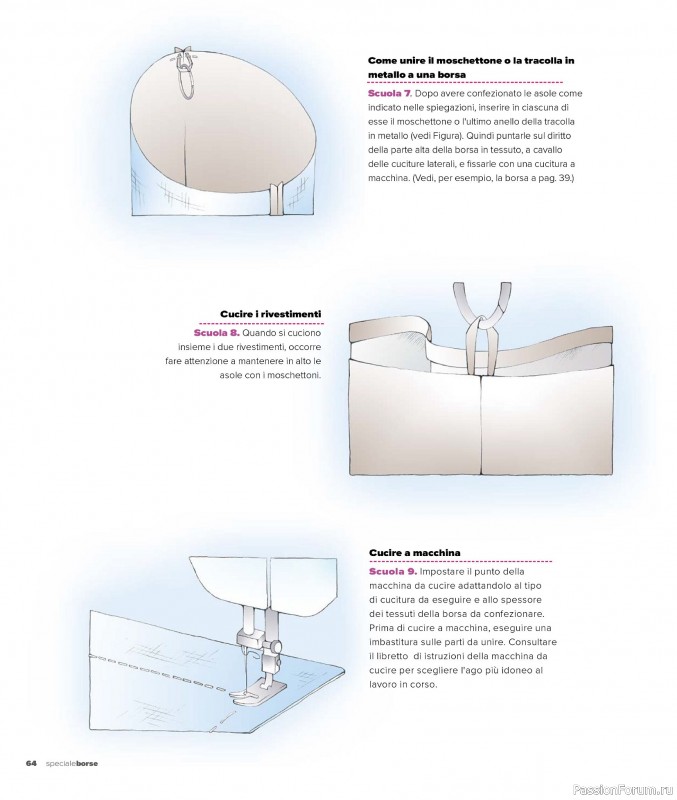 Come unire il moschettone o la tracolla in metallo a una borsa

Scuola 7. Dopo avere confezionato le asole come indicato nelle spiegazioni, inserire in ciascuna di esse il moschettone o l'ultimo anello della tracolla in metallo (vedi Figura). Quindi puntarle sul diritto della parte alta della borsa in tessuto, a cavallo delle cuciture laterali, e fissarle con una cucitura a macchina. (Vedi, per esempio, la borsa a pag. 39.)

Cucire i rivestimenti

Scuola 8. Quando si cuciono insieme i due rivestimenti, occorre fare attenzione a mantenere in alto le asole con i moschettoni.

Cucire a macchina

Scuola 9. Impostare il punto della macchina da cucire adattandolo al tipo di cucitura da eseguire e allo spessore dei tessuti della borsa da confezionare. Prima di cucire a macchina, eseguire una imbastitura sulle parti da unire. Consultare il libretto di istruzioni della macchina da cucire per scegliere l'ago più idoneo al lavoro in corso.

64 specialeborse

PassionForum.ru