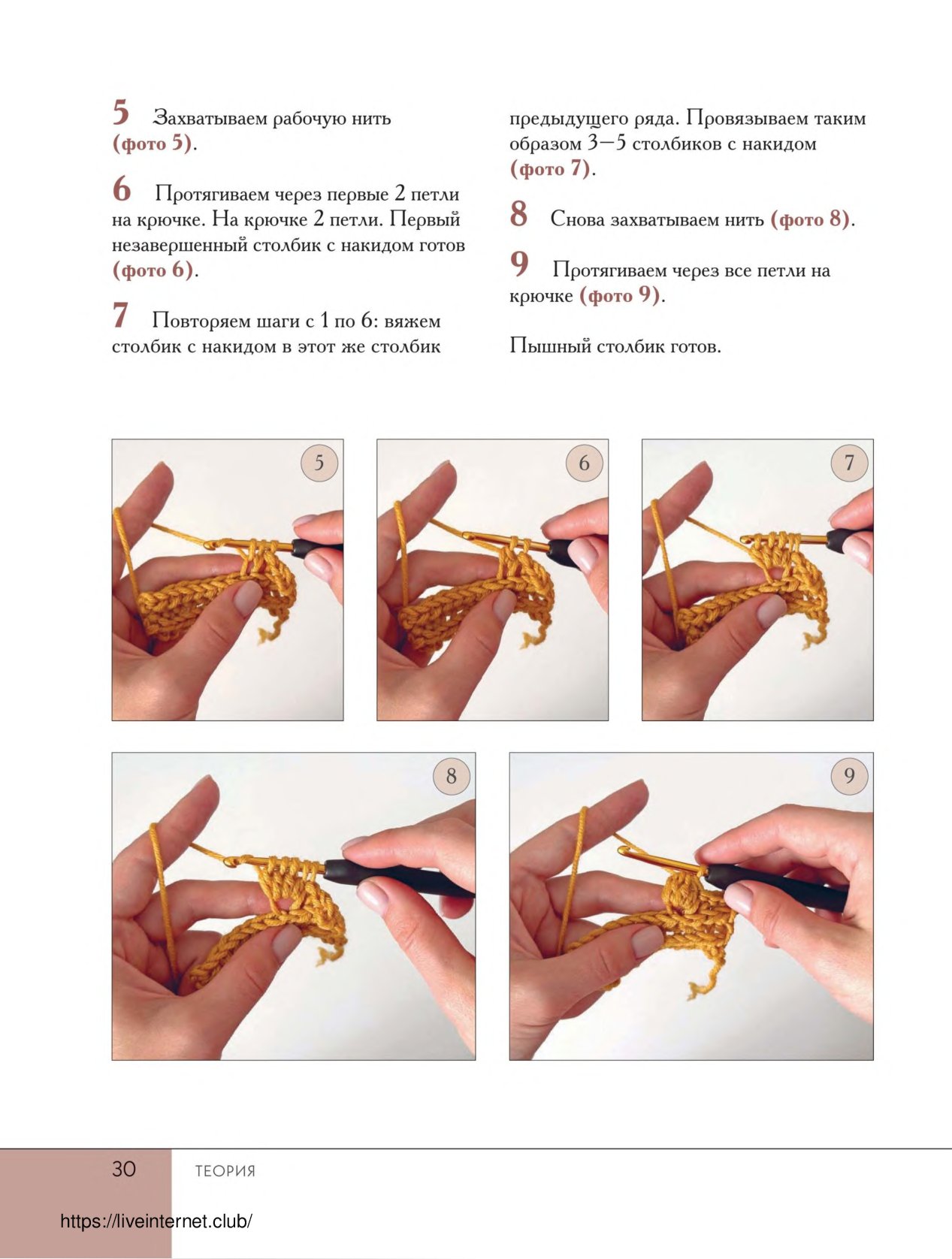 5 Захватываем рабочую нить (фото 5).

6 Протягиваем через первые 2 петли на крючке. На крючке 2 петли. Первый незавершенный столбик с накидом готов (фото 6).

7 Повторяем шаги с 1 по 6: вяжем столбик с накидом в этот же столбик предыдущего ряда. Провязываем таким образом 3—5 столбиков с накидом (фото 7).

8 Снова захватываем нить (фото 8).

9 Протягиваем через все петли на крючке (фото 9).

Пышный столбик готов.

5

6

7

8

9

30 ТЕОРИЯ

https://liveinternet.club/