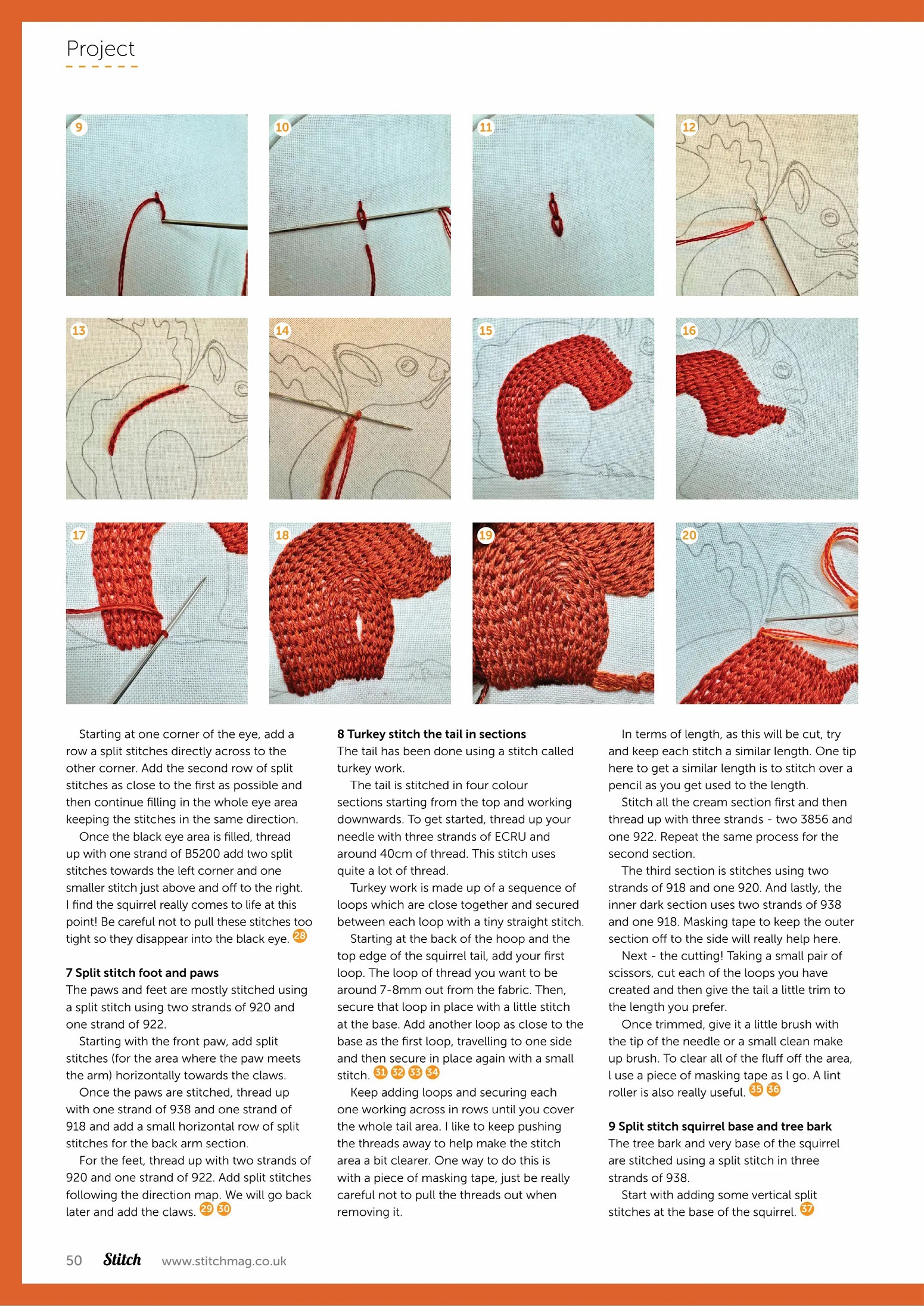 Project

9

10

11

12

13

14

15

16

17

18

19

20

Starting at one corner of the eye, add a row a split stitches directly across to the other corner. Add the second row of split stitches as close to the first as possible and then continue filling in the whole eye area keeping the stitches in the same direction.

Once the black eye area is filled, thread up with one strand of B5200 add two split stitches towards the left corner and one smaller stitch just above and off to the right. I find the squirrel really comes to life at this point! Be careful not to pull these stitches too tight so they disappear into the black eye. 28

7 Split stitch foot and paws
The paws and feet are mostly stitched using a split stitch using two strands of 920 and one strand of 922.

Starting with the front paw, add split stitches (for the area where the paw meets the arm) horizontally towards the claws.

Once the paws are stitched, thread up with one strand of 938 and one strand of 918 and add a small horizontal row of split stitches for the back arm section.

For the feet, thread up with two strands of 920 and one strand of 922. Add split stitches following the direction map. We will go back later and add the claws. 29 30

8 Turkey stitch the tail in sections
The tail has been done using a stitch called turkey work.

The tail is stitched in four colour sections starting from the top and working downwards. To get started, thread up your needle with three strands of ECRU and around 40cm of thread. This stitch uses quite a lot of thread.

Turkey work is made up of a sequence of loops which are close together and secured between each loop with a tiny straight stitch.

Starting at the back of the hoop and the top edge of the squirrel tail, add your first loop. The loop of thread you want to be around 7-8mm out from the fabric. Then, secure that loop in place with a little stitch at the base. Add another loop as close to the base as the first loop, travelling to one side and then secure in place again with a small stitch. 31 32 33 34

Keep adding loops and securing each one working across in rows until you cover the whole tail area. I like to keep pushing the threads away to help make the stitch area a bit clearer. One way to do this is with a piece of masking tape, just be really careful not to pull the threads out when removing it.

In terms of length, as this will be cut, try and keep each stitch a similar length. One tip here to get a similar length is to stitch over a pencil as you get used to the length.

Stitch all the cream section first and then thread up with three strands - two 3856 and one 922. Repeat the same process for the second section.

The third section is stitches using two strands of 918 and one 920. And lastly, the inner dark section uses two strands of 938 and one 918. Masking tape to keep the outer section off to the side will really help here.

Next - the cutting! Taking a small pair of scissors, cut each of the loops you have created and then give the tail a little trim to the length you prefer.

Once trimmed, give it a little brush with the tip of the needle or a small clean make up brush. To clear all of the fluff off the area, I use a piece of masking tape as I go. A lint roller is also really useful. 35 36

9 Split stitch squirrel base and tree bark
The tree bark and very base of the squirrel are stitched using a split stitch in three strands of 938.

Start with adding some vertical split stitches at the base of the squirrel. 37

50 Stitch www.stitchmag.co.uk