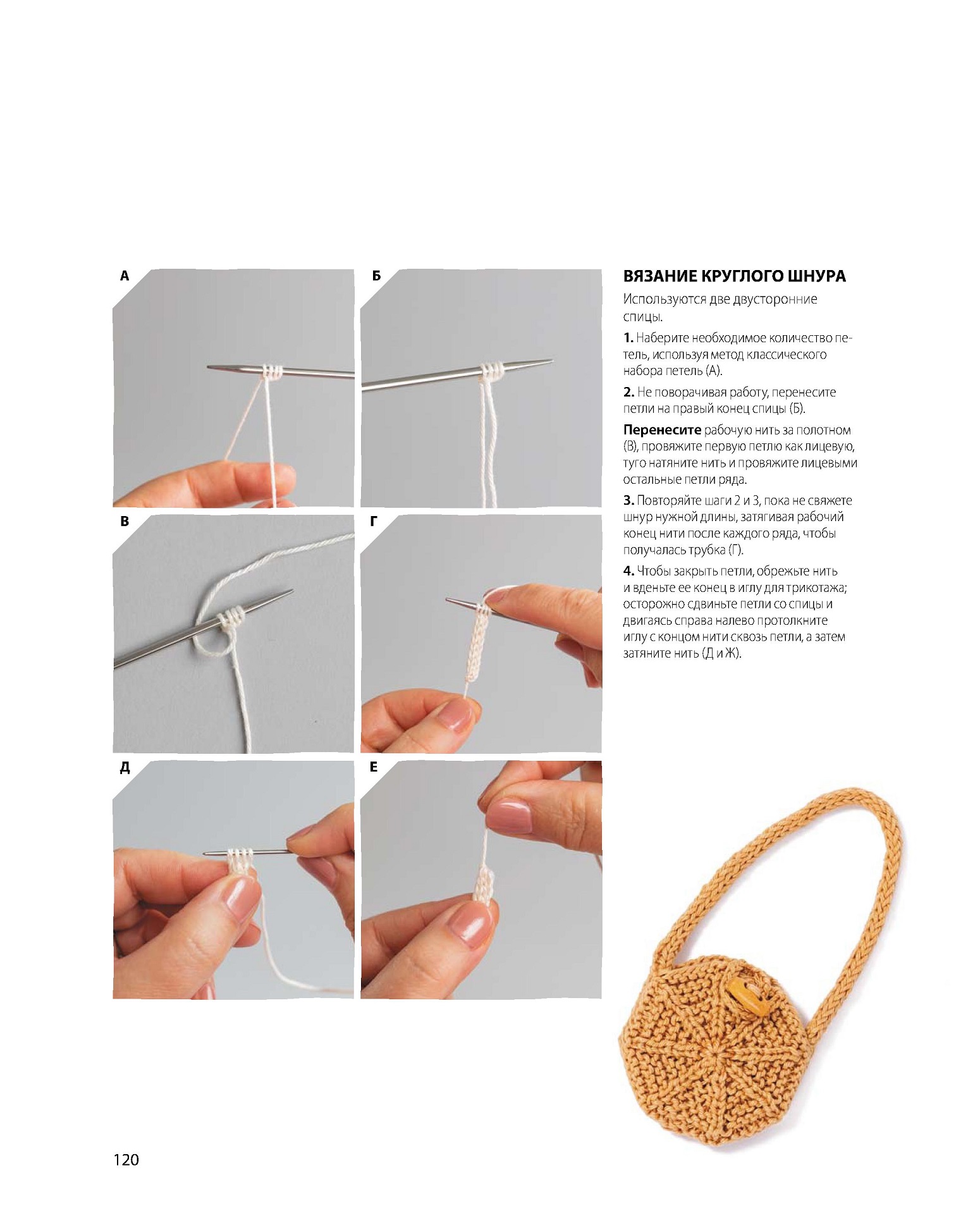 А

Б

В

Г

Д

Е

ВЯЗАНИЕ КРУГЛОГО ШНУРА

Используются две двусторонние спицы.

1. Наберите необходимое количество петель, используя метод классического набора петель (А).

2. Не поворачивая работу, перенесите петли на правый конец спицы (Б).

Перенесите рабочую нить за полотном (В), провяжите первую петлю как лицевую, туго натяните нить и провяжите лицевыми остальные петли ряда.

3. Повторяйте шаги 2 и 3, пока не свяжете шнур нужной длины, затягивая рабочий конец нити после каждого ряда, чтобы получалась трубка (Г).

4. Чтобы закрыть петли, обрежьте нить и вденьте ее конец в иглу для трикотажа; осторожно сдвиньте петли со спицы и двигаясь справа налево протолкните иглу с концом нити сквозь петли, а затем затяните нить (Д и Ж).

120