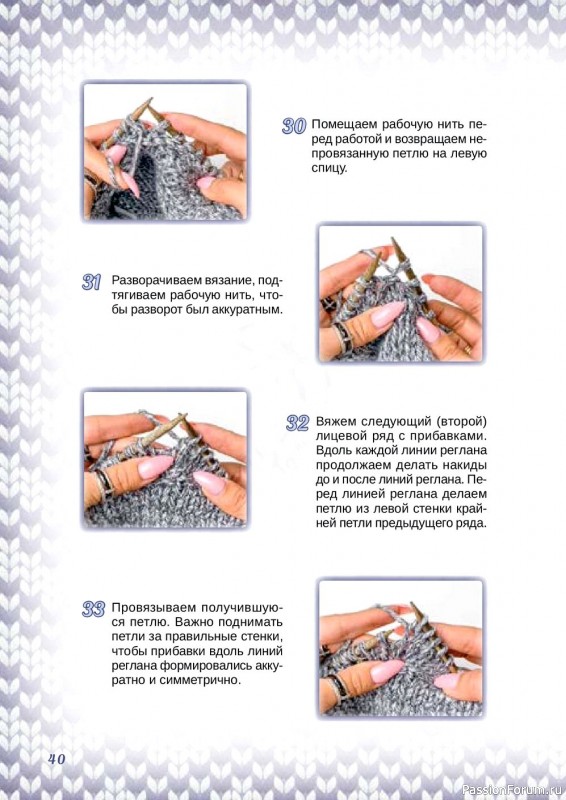 30 Помещаем рабочую нить перед работой и возвращаем непровязанную петлю на левую спицу.

31 Разворачиваем вязание, подтягиваем рабочую нить, чтобы разворот был аккуратным.

32 Вяжем следующий (второй) лицевой ряд с прибавками. Вдоль каждой линии реглана продолжаем делать накиды до и после линий реглана. Перед линией реглана делаем петлю из левой стенки крайней петли предыдущего ряда.

33 Провязываем получившуюся петлю. Важно поднимать петли за правильные стенки, чтобы прибавки вдоль линий реглана формировались аккуратно и симметрично.

40

PassionForum.ru